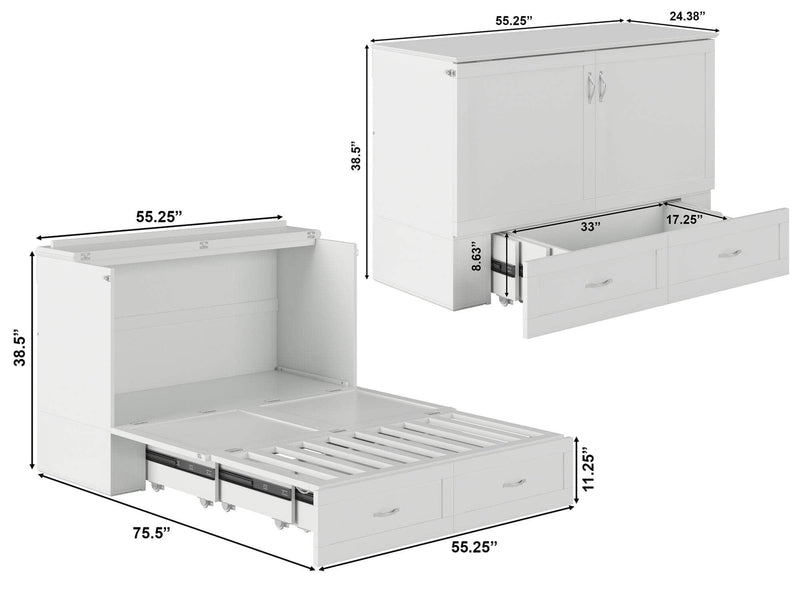 55.25"
24.38"
38.5"
33"
17.25"
8.63"
55.25"
38.5"
11.25"
75.5"
55.25"