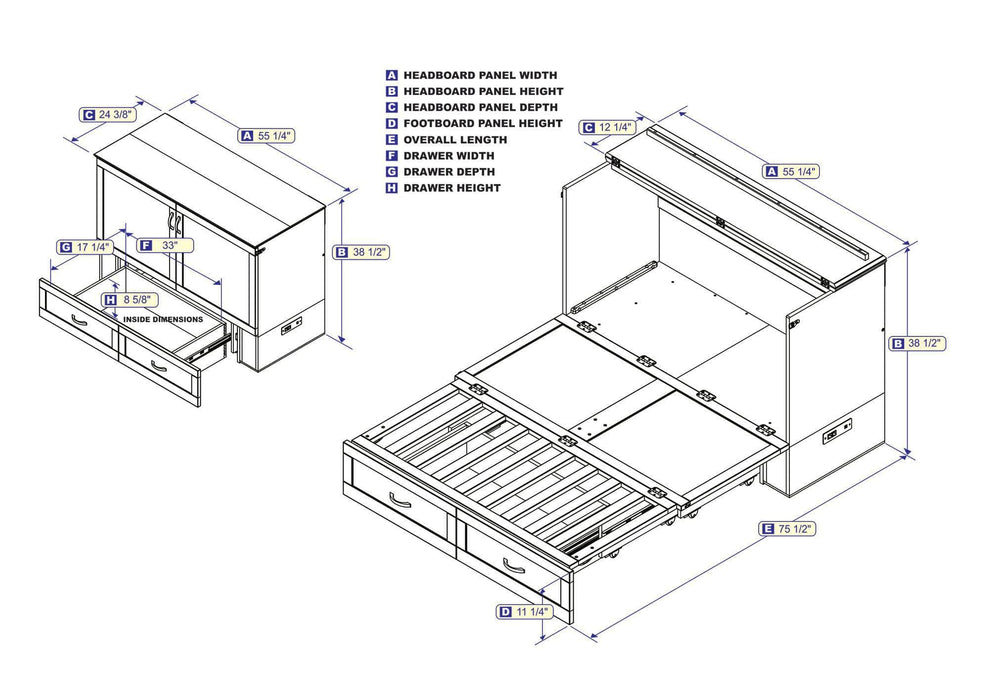 A HEADBOARD PANEL WIDTH
B HEADBOARD PANEL HEIGHT
C HEADBOARD PANEL DEPTH
D FOOTBOARD PANEL HEIGHT
E OVERALL LENGTH
F DRAWER WIDTH
G DRAWER DEPTH
H DRAWER HEIGHT

C 24 3/8"
A 55 1/4"
B 38 1/2"
G 17 1/4"
F 33"
H 8 5/8"
INSIDE DIMENSIONS

C 12 1/4"
A 55 1/4"
B 38 1/2"
E 75 1/2"
D 11 1/4"