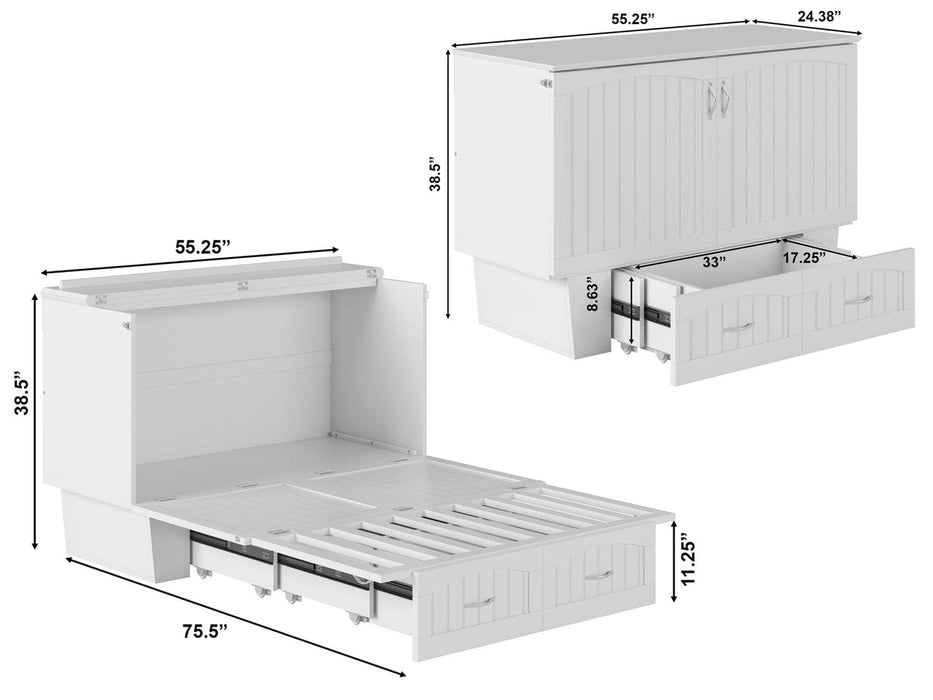 55.25”
24.38”
38.5”
33”
17.25”
8.63”
55.25”
38.5”
11.25”
75.5”