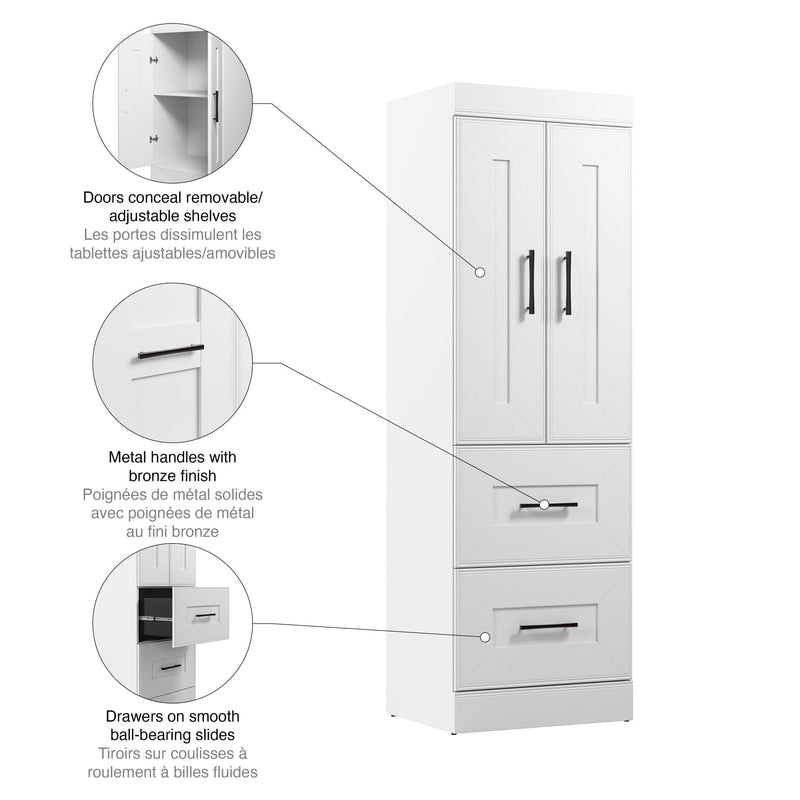 Doors conceal removable/ adjustable shelves
Les portes dissimulent les tablettes ajustables/amovibles

Metal handles with bronze finish
Poignées de métal solides avec poignées de métal au fini bronze

Drawers on smooth ball-bearing slides
Tiroirs sur coulisses à roulement à billes fluides