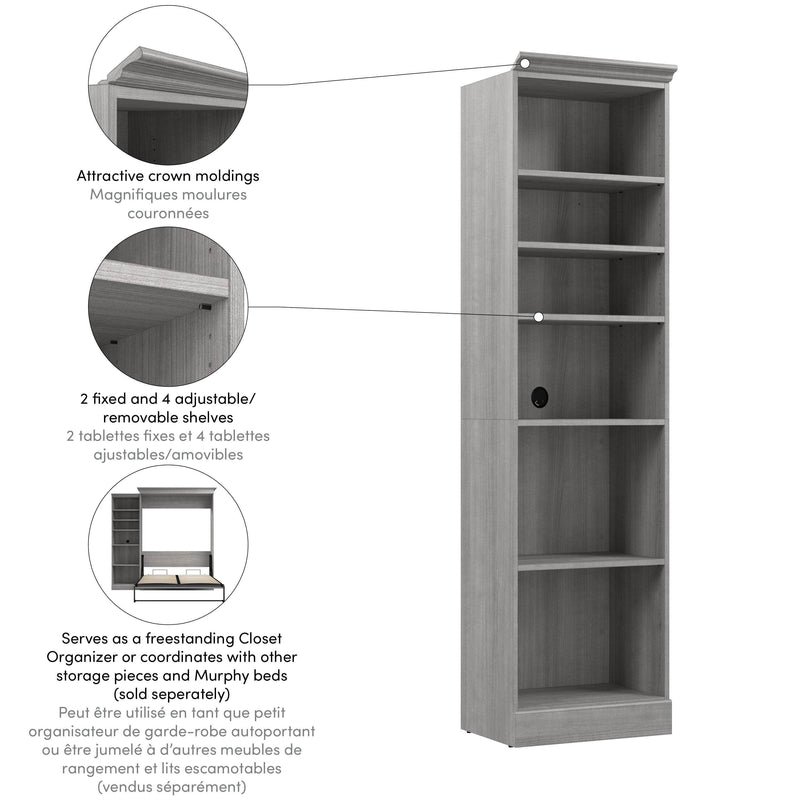 Attractive crown moldings
Magnifiques moulures couronnées

2 fixed and 4 adjustable/ removable shelves
2 tablettes fixes et 4 tablettes ajustables/amovibles

Serves as a freestanding Closet Organizer or coordinates with other storage pieces and Murphy beds (sold seperately)
Peut être utilisé en tant que petit organisateur de garde-robe autoportant ou être jumelé à d'autres meubles de rangement et lits escamotables (vendus séparément)