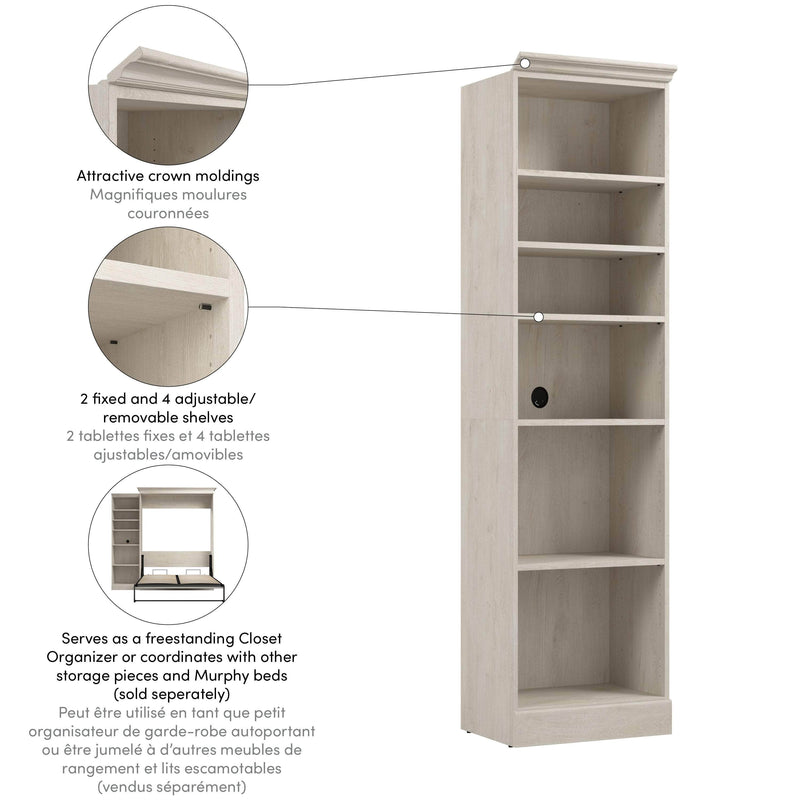 Attractive crown moldings
Magnifiques moulures couronnées

2 fixed and 4 adjustable/ removable shelves
2 tablettes fixes et 4 tablettes ajustables/amovibles

Serves as a freestanding Closet Organizer or coordinates with other storage pieces and Murphy beds (sold seperately)
Peut être utilisé en tant que petit organisateur de garde-robe autoportant ou être jumelé à d'autres meubles de rangement et lits escamotables (vendus séparément)