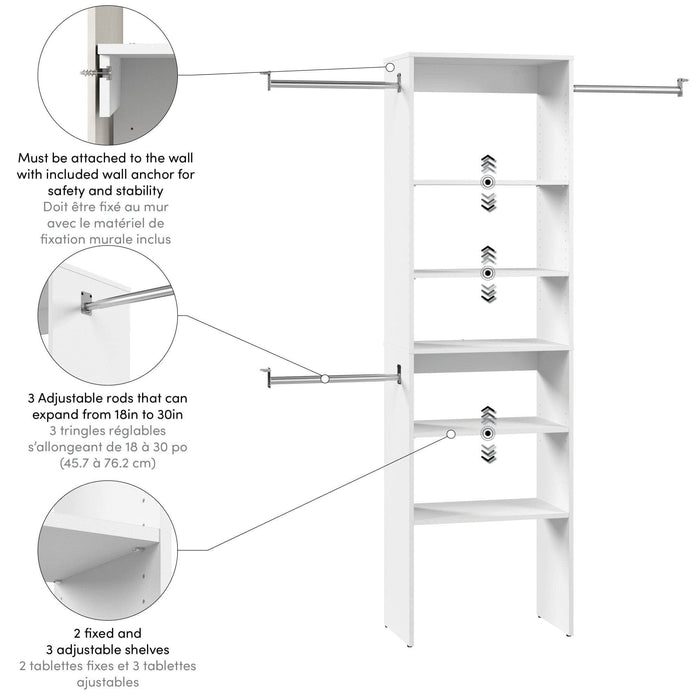 Must be attached to the wall with included wall anchor for safety and stability
Doit être fixé au mur avec le matériel de fixation murale inclus

3 Adjustable rods that can expand from 18in to 30in
3 tringles réglables s'allongeant de 18 à 30 po (45.7 à 76.2 cm)

2 fixed and 3 adjustable shelves
2 tablettes fixes et 3 tablettes ajustables