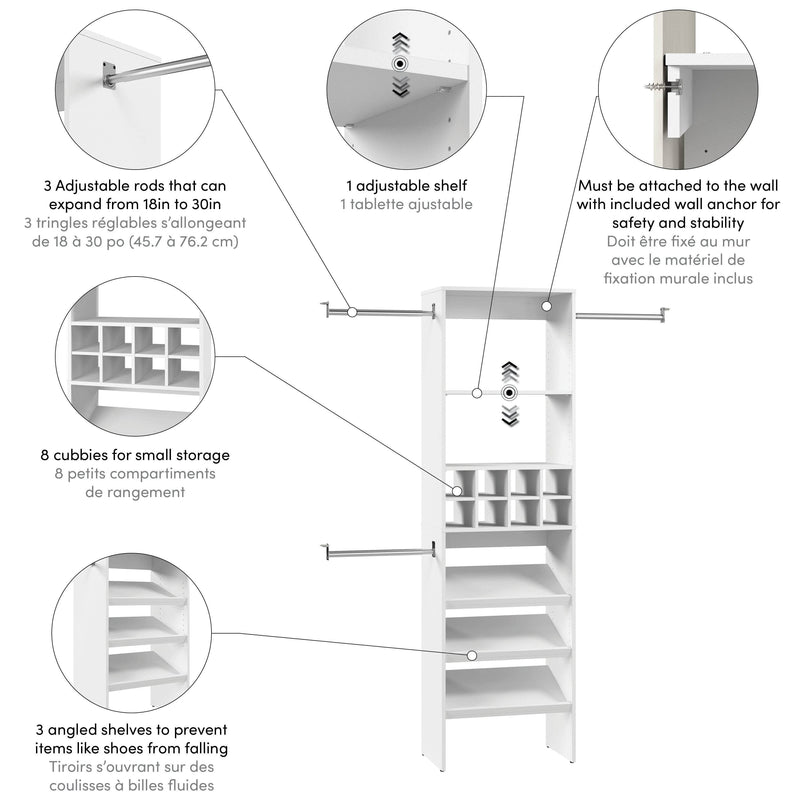 3 Adjustable rods that can expand from 18in to 30in
3 tringles réglables s'allongeant de 18 à 30 po (45.7 à 76.2 cm)

1 adjustable shelf
1 tablette ajustable

Must be attached to the wall with included wall anchor for safety and stability
Doit être fixé au mur avec le matériel de fixation murale inclus

8 cubbies for small storage
8 petits compartiments de rangement

3 angled shelves to prevent items like shoes from falling
Tiroirs s'ouvrant sur des coulisses à billes fluides