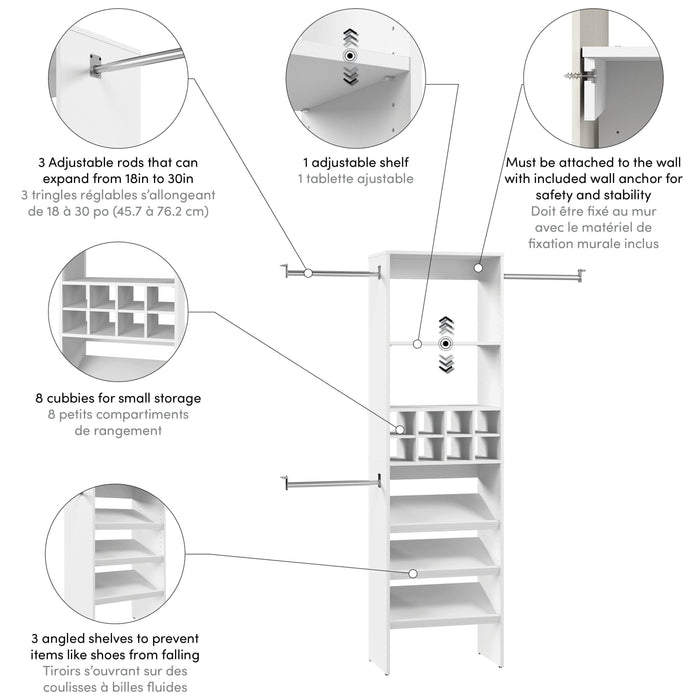 3 Adjustable rods that can expand from 18in to 30in
3 tringles réglables s'allongeant de 18 à 30 po (45.7 à 76.2 cm)

1 adjustable shelf
1 tablette ajustable

Must be attached to the wall with included wall anchor for safety and stability
Doit être fixé au mur avec le matériel de fixation murale inclus

8 cubbies for small storage
8 petits compartiments de rangement

3 angled shelves to prevent items like shoes from falling
Tiroirs s'ouvrant sur des coulisses à billes fluides