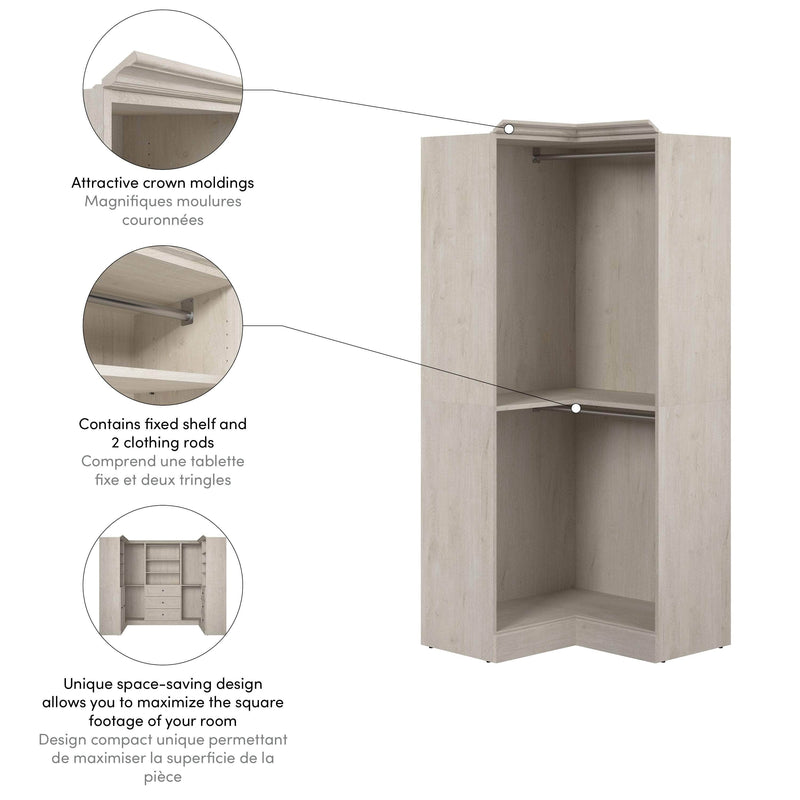 Attractive crown moldings
Magnifiques moulures couronnées

Contains fixed shelf and 2 clothing rods
Comprend une tablette fixe et deux tringles

Unique space-saving design allows you to maximize the square footage of your room
Design compact unique permettant de maximiser la superficie de la pièce