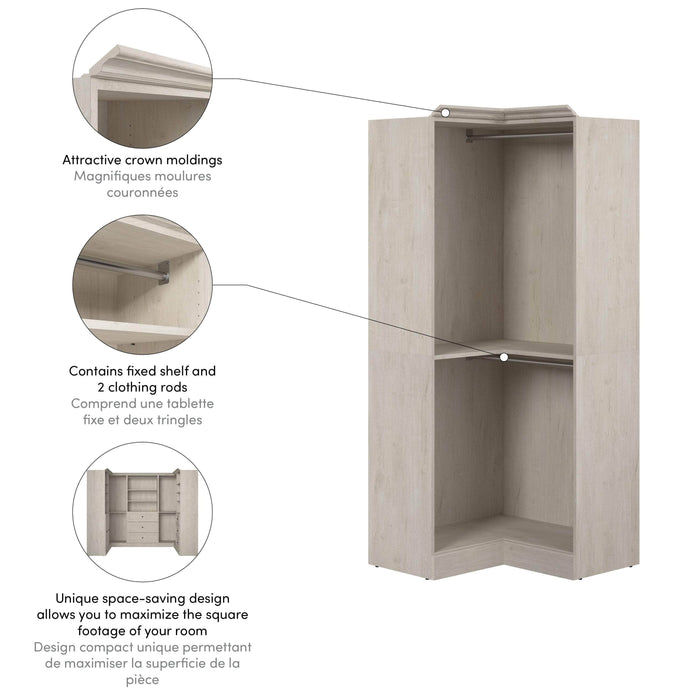 Attractive crown moldings
Magnifiques moulures couronnées

Contains fixed shelf and 2 clothing rods
Comprend une tablette fixe et deux tringles

Unique space-saving design allows you to maximize the square footage of your room
Design compact unique permettant de maximiser la superficie de la pièce