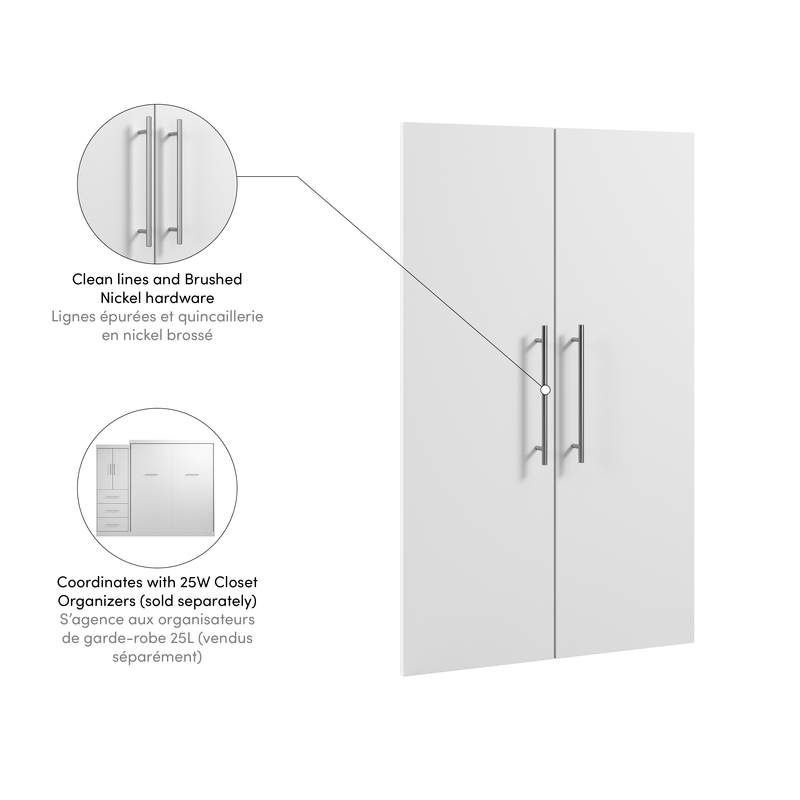 Clean lines and Brushed Nickel hardware
Lignes épurées et quincaillerie en nickel brossé

Coordinates with 25W Closet Organizers (sold separately)
S'agence aux organisateurs de garde-robe 25L (vendus séparément)