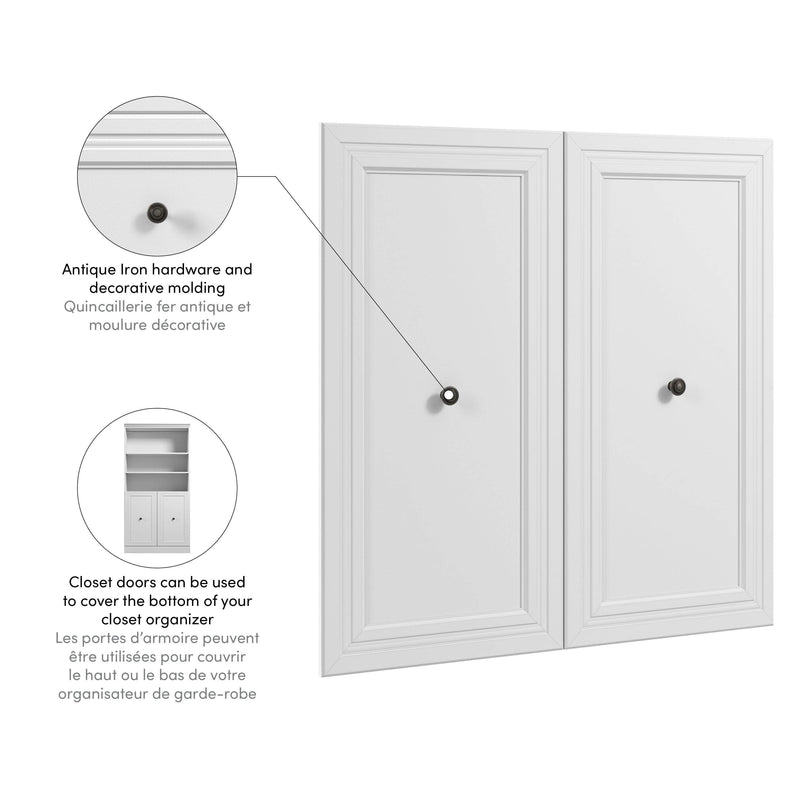 Antique Iron hardware and decorative molding
Quincaillerie fer antique et moulure décorative

Closet doors can be used to cover the bottom of your closet organizer
Les portes d'armoire peuvent être utilisées pour couvrir le haut ou le bas de votre organisateur de garde-robe