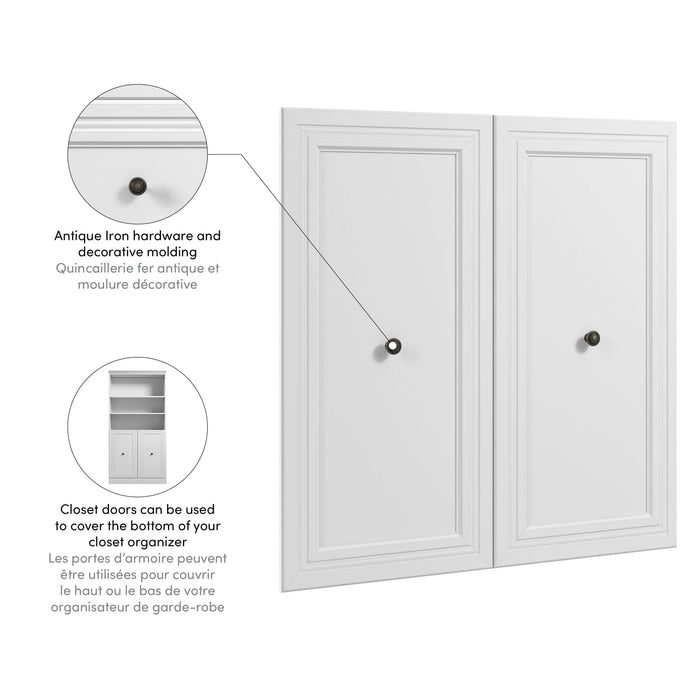 Antique Iron hardware and decorative molding
Quincaillerie fer antique et moulure décorative

Closet doors can be used to cover the bottom of your closet organizer
Les portes d'armoire peuvent être utilisées pour couvrir le haut ou le bas de votre organisateur de garde-robe