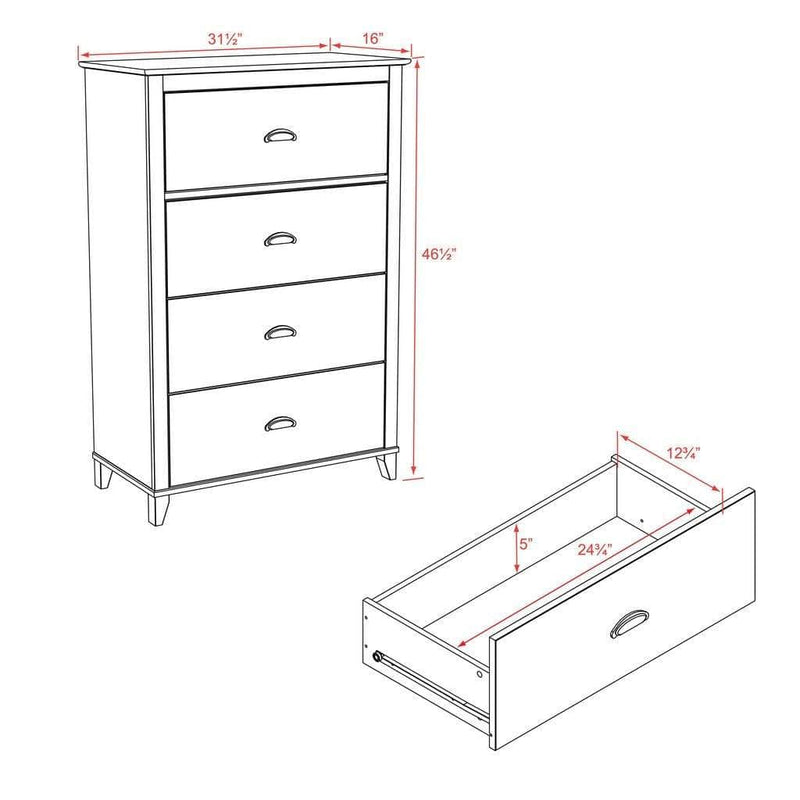 31½"
16"
46½"
12¾"
5"
24¾"