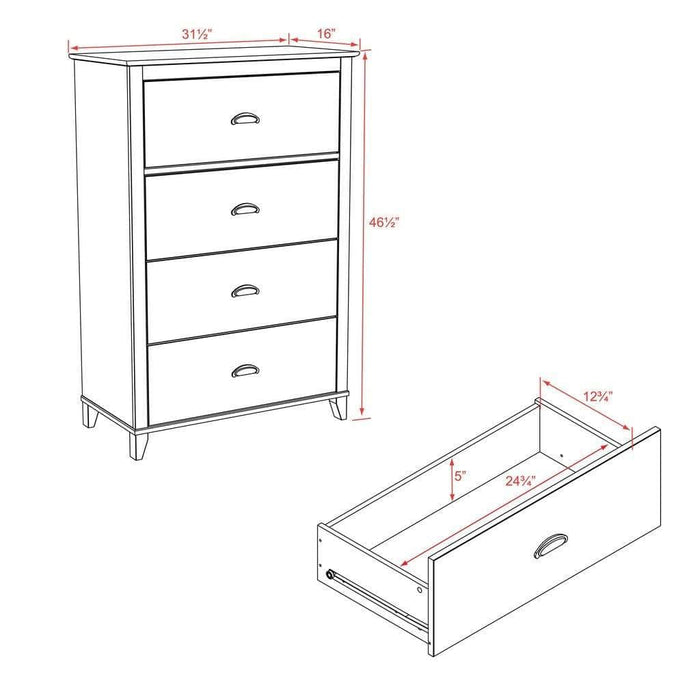 31½"
16"
46½"
12¾"
5"
24¾"