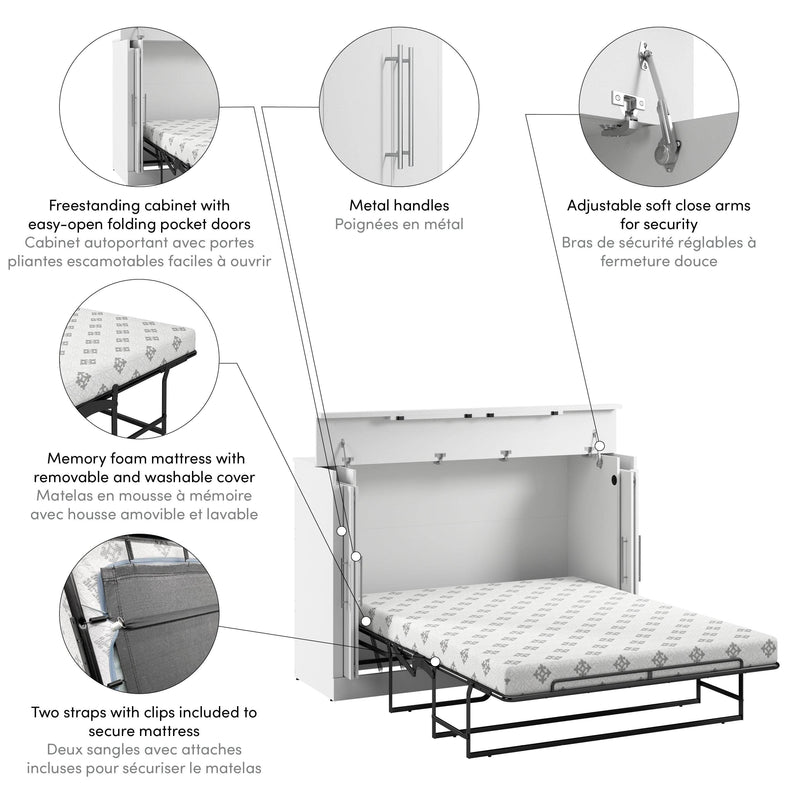 Freestanding cabinet with easy-open folding pocket doors
Cabinet autoportant avec portes pliantes escamotables faciles à ouvrir

Metal handles
Poignées en métal

Adjustable soft close arms for security
Bras de sécurité réglables à fermeture douce

Memory foam mattress with removable and washable cover
Matelas en mousse à mémoire avec housse amovible et lavable

Two straps with clips included to secure mattress
Deux sangles avec attaches incluses pour sécuriser le matelas