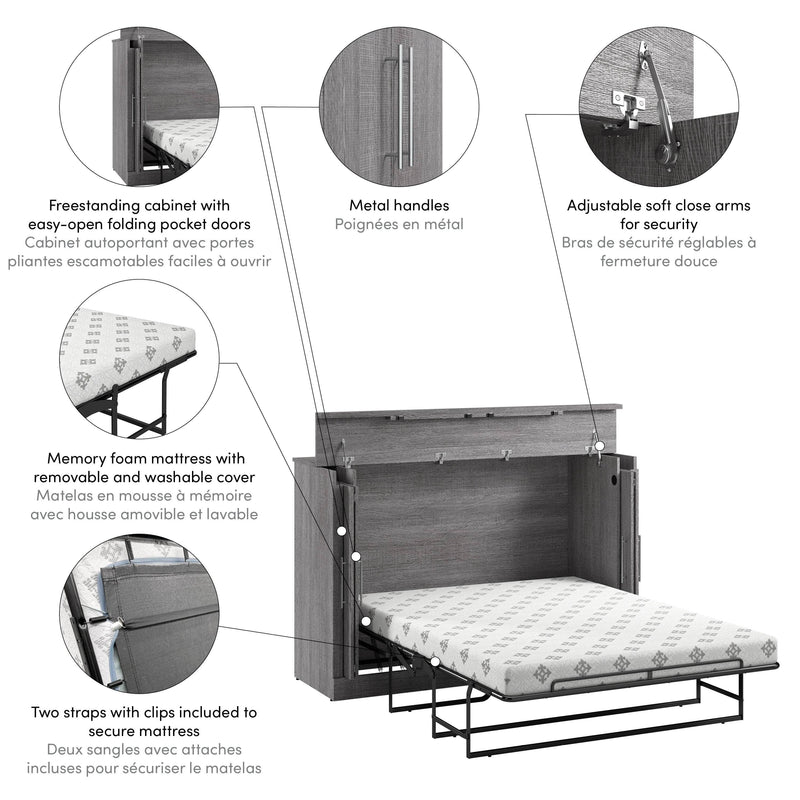 Freestanding cabinet with easy-open folding pocket doors
Cabinet autoportant avec portes pliantes escamotables faciles à ouvrir

Metal handles
Poignées en métal

Adjustable soft close arms for security
Bras de sécurité réglables à fermeture douce

Memory foam mattress with removable and washable cover
Matelas en mousse à mémoire avec housse amovible et lavable

Two straps with clips included to secure mattress
Deux sangles avec attaches incluses pour sécuriser le matelas