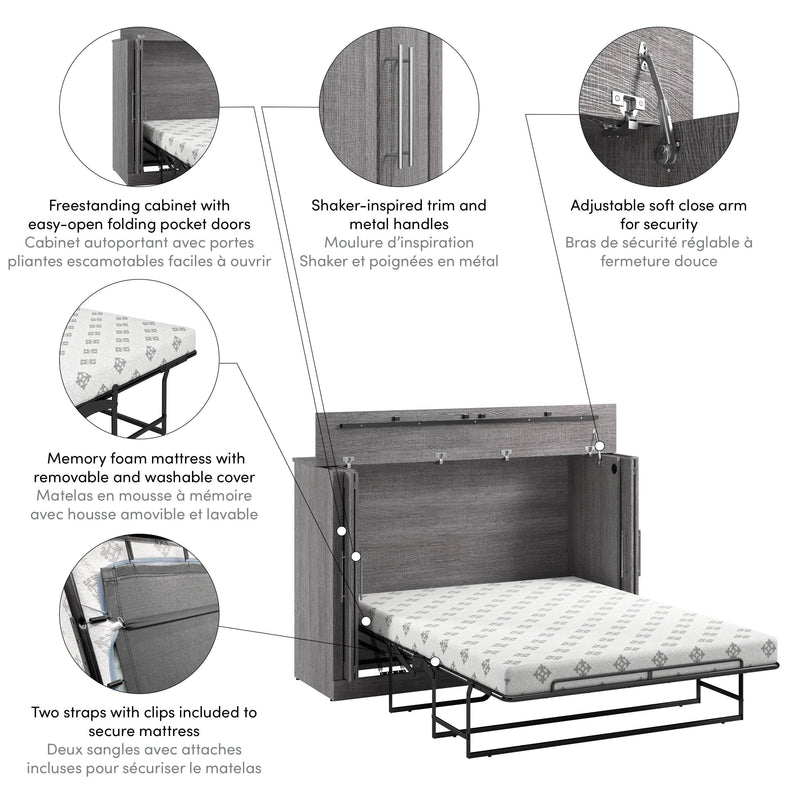 Freestanding cabinet with easy-open folding pocket doors
Cabinet autoportant avec portes pliantes escamotables faciles à ouvrir

Shaker-inspired trim and metal handles
Moulure d'inspiration Shaker et poignées en métal

Adjustable soft close arm for security
Bras de sécurité réglable à fermeture douce

Memory foam mattress with removable and washable cover
Matelas en mousse à mémoire avec housse amovible et lavable

Two straps with clips included to secure mattress
Deux sangles avec attaches incluses pour sécuriser le matelas