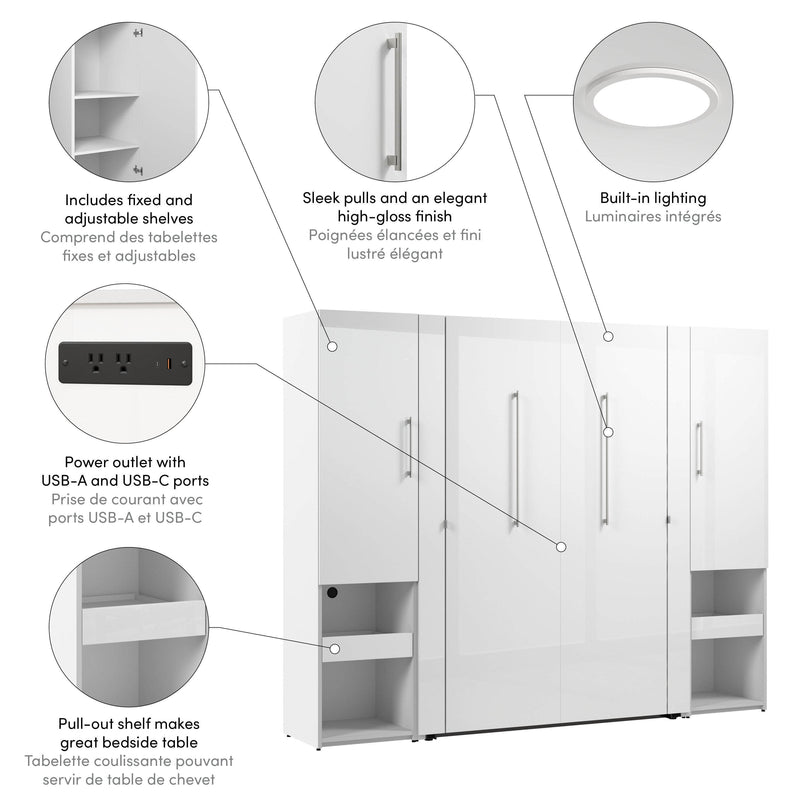 Includes fixed and adjustable shelves
Comprend des tabelettes fixes et adjustables

Sleek pulls and an elegant high-gloss finish
Poignées élancées et fini lustré élégant

Built-in lighting
Luminaires intégrés

Power outlet with USB-A and USB-C ports
Prise de courant avec ports USB-A et USB-C

Pull-out shelf makes great bedside table
Tabelette coulissante pouvant servir de table de chevet