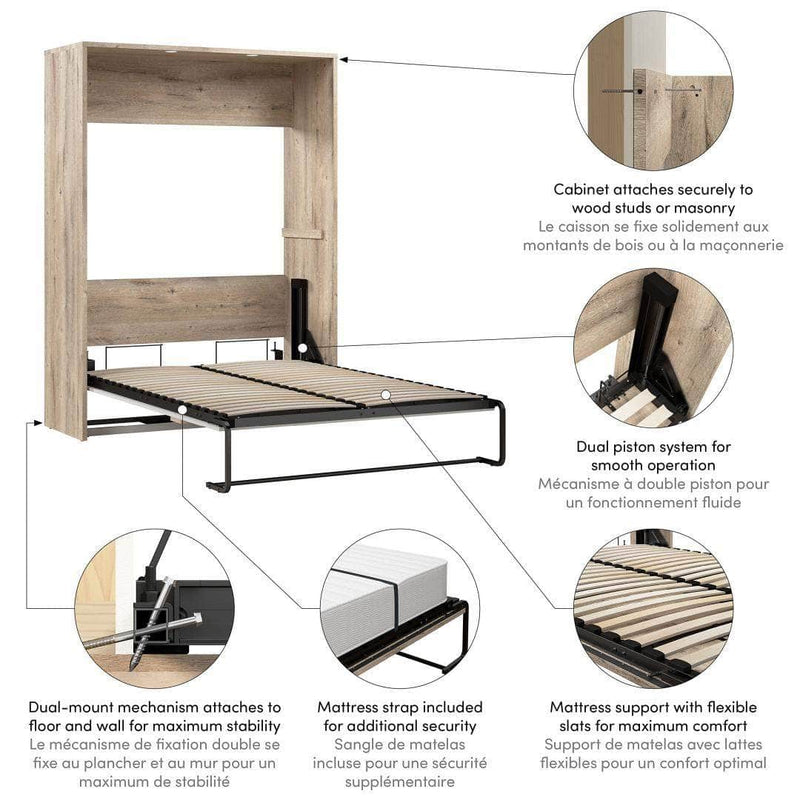 Cabinet attaches securely to wood studs or masonry
Le caisson se fixe solidement aux montants de bois ou à la maçonnerie

Dual piston system for smooth operation
Mécanisme à double piston pour un fonctionnement fluide

Dual-mount mechanism attaches to floor and wall for maximum stability
Le mécanisme de fixation double se fixe au plancher et au mur pour un maximum de stabilité

Mattress strap included for additional security
Sangle de matelas incluse pour une sécurité supplémentaire

Mattress support with flexible slats for maximum comfort
Support de matelas avec lattes flexibles pour un confort optimal