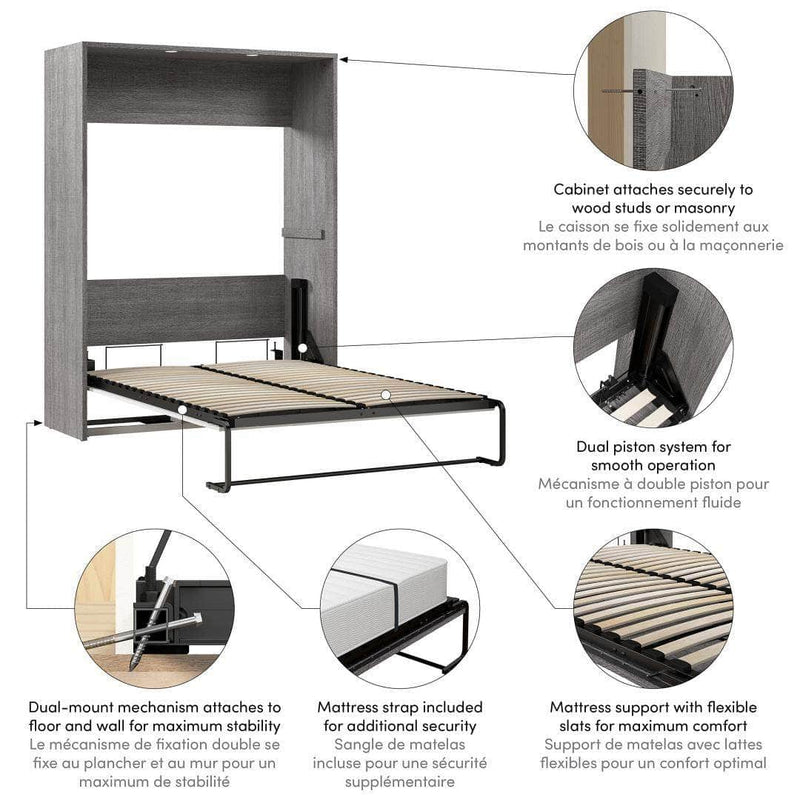 Cabinet attaches securely to wood studs or masonry
Le caisson se fixe solidement aux montants de bois ou à la maçonnerie

Dual piston system for smooth operation
Mécanisme à double piston pour un fonctionnement fluide

Dual-mount mechanism attaches to floor and wall for maximum stability
Le mécanisme de fixation double se fixe au plancher et au mur pour un maximum de stabilité

Mattress strap included for additional security
Sangle de matelas incluse pour une sécurité supplémentaire

Mattress support with flexible slats for maximum comfort
Support de matelas avec lattes flexibles pour un confort optimal