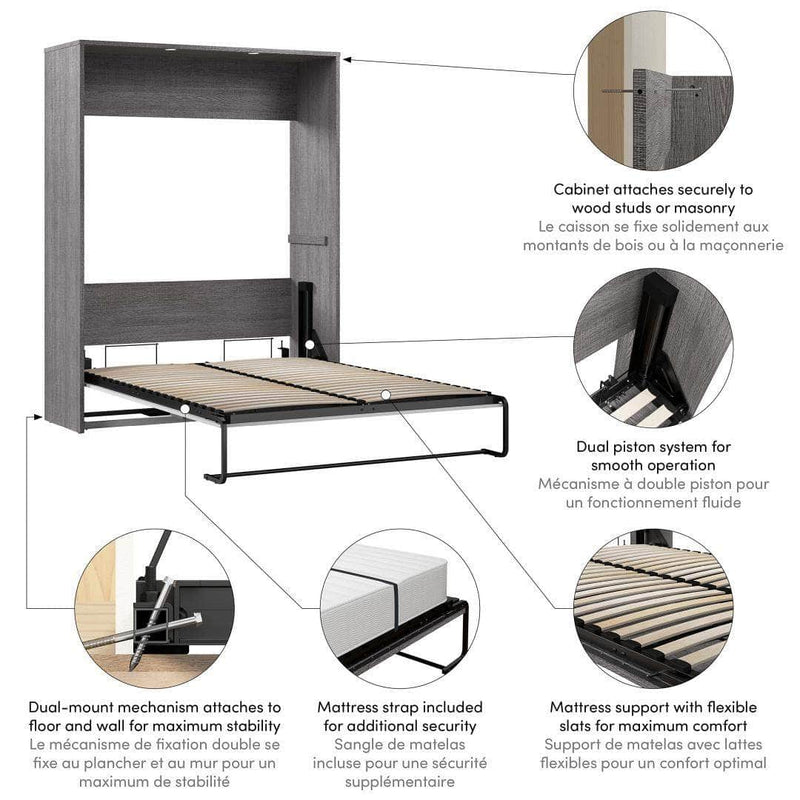 Cabinet attaches securely to wood studs or masonry
Le caisson se fixe solidement aux montants de bois ou à la maçonnerie

Dual piston system for smooth operation
Mécanisme à double piston pour un fonctionnement fluide

Dual-mount mechanism attaches to floor and wall for maximum stability
Le mécanisme de fixation double se fixe au plancher et au mur pour un maximum de stabilité

Mattress strap included for additional security
Sangle de matelas incluse pour une sécurité supplémentaire

Mattress support with flexible slats for maximum comfort
Support de matelas avec lattes flexibles pour un confort optimal