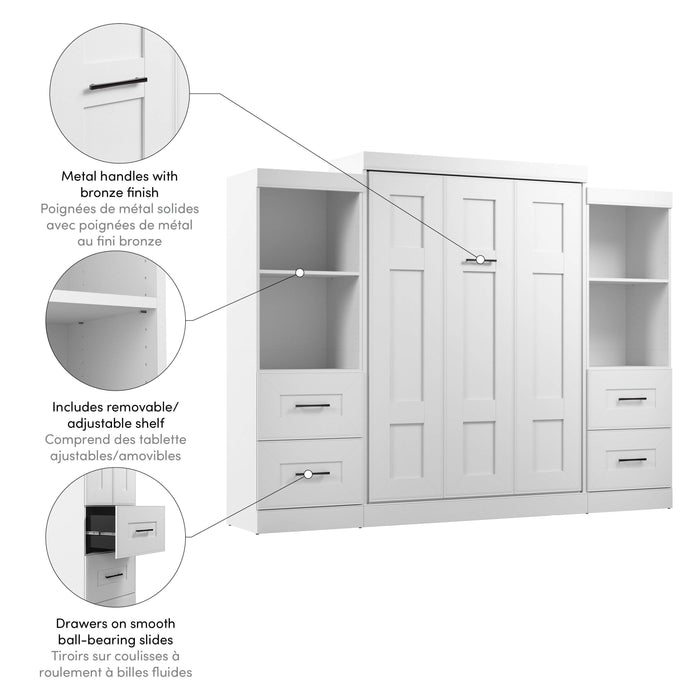 Metal handles with bronze finish
Poignées de métal solides avec poignées de métal au fini bronze

Includes removable/ adjustable shelf
Comprend des tablette ajustables/amovibles

Drawers on smooth ball-bearing slides
Tiroirs sur coulisses à roulement à billes fluides