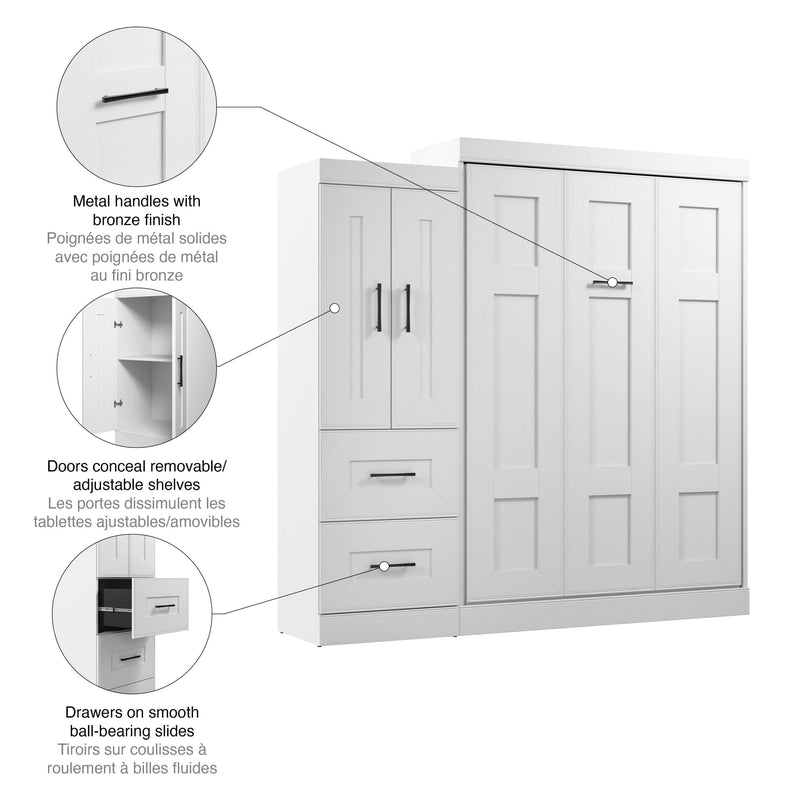 Metal handles with bronze finish
Poignées de métal solides avec poignées de métal au fini bronze

Doors conceal removable/ adjustable shelves
Les portes dissimulent les tablettes ajustables/amovibles

Drawers on smooth ball-bearing slides
Tiroirs sur coulisses à roulement à billes fluides