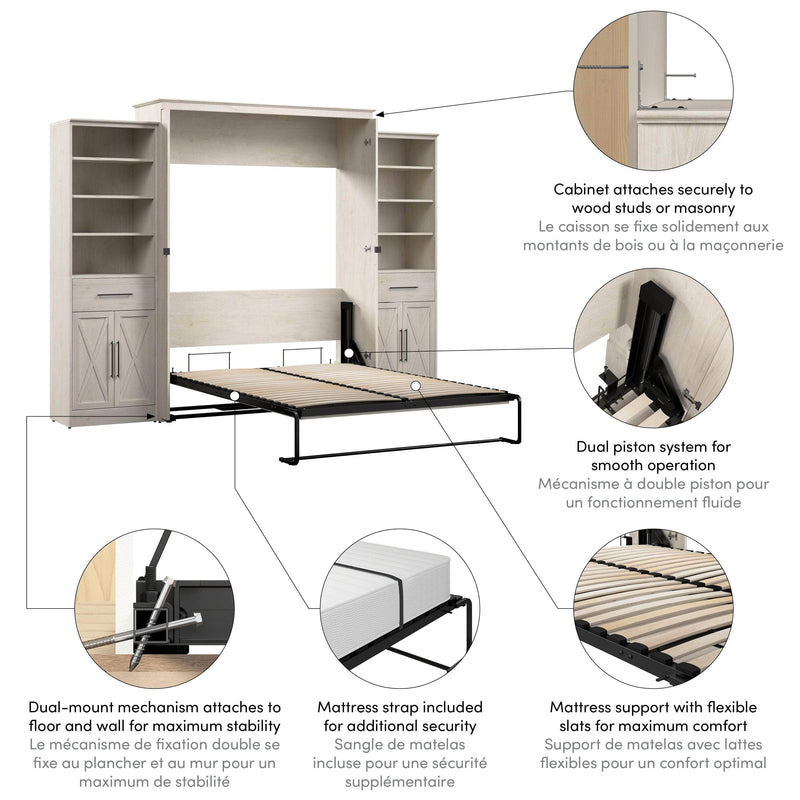 Cabinet attaches securely to wood studs or masonry
Le caisson se fixe solidement aux montants de bois ou à la maçonnerie

Dual piston system for smooth operation
Mécanisme à double piston pour un fonctionnement fluide

Dual-mount mechanism attaches to floor and wall for maximum stability
Le mécanisme de fixation double se fixe au plancher et au mur pour un maximum de stabilité

Mattress strap included for additional security
Sangle de matelas incluse pour une sécurité supplémentaire

Mattress support with flexible slats for maximum comfort
Support de matelas avec lattes flexibles pour un confort optimal