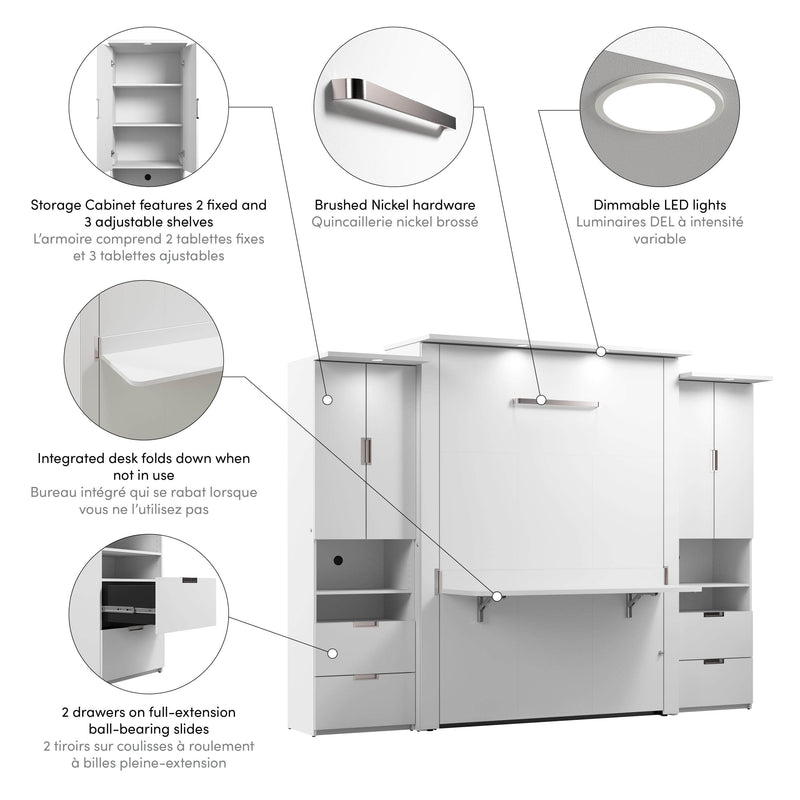 Storage Cabinet features 2 fixed and 3 adjustable shelves
L'armoire comprend 2 tablettes fixes et 3 tablettes ajustables

Brushed Nickel hardware
Quincaillerie nickel brossé

Dimmable LED lights
Luminaires DEL à intensité variable

Integrated desk folds down when not in use
Bureau intégré qui se rabat lorsque vous ne l'utilisez pas

2 drawers on full-extension ball-bearing slides
2 tiroirs sur coulisses à roulement à billes pleine-extension