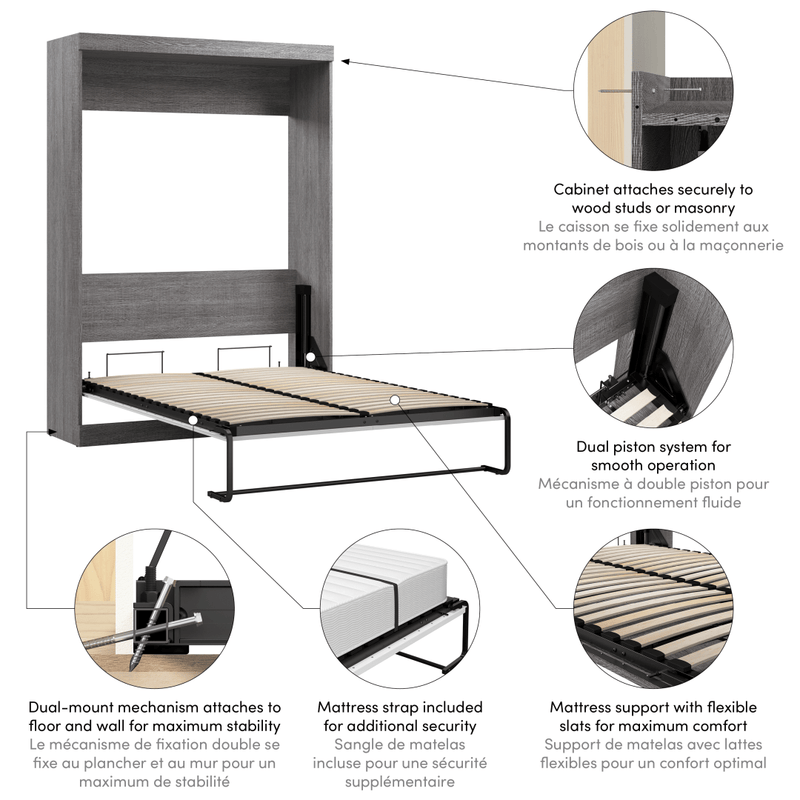 Cabinet attaches securely to wood studs or masonry
Le caisson se fixe solidement aux montants de bois ou à la maçonnerie

Dual piston system for smooth operation
Mécanisme à double piston pour un fonctionnement fluide

Dual-mount mechanism attaches to floor and wall for maximum stability
Le mécanisme de fixation double se fixe au plancher et au mur pour un maximum de stabilité

Mattress strap included for additional security
Sangle de matelas incluse pour une sécurité supplémentaire

Mattress support with flexible slats for maximum comfort
Support de matelas avec lattes flexibles pour un confort optimal