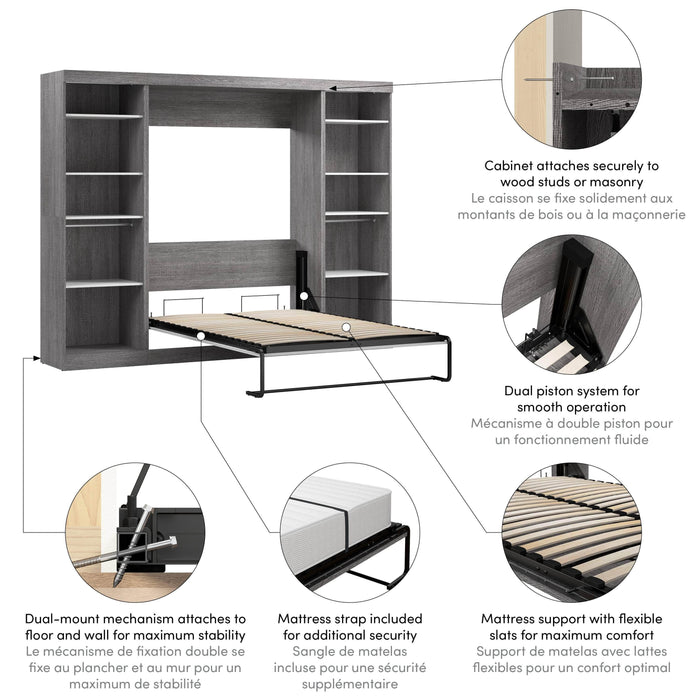 Cabinet attaches securely to wood studs or masonry
Le caisson se fixe solidement aux montants de bois ou à la maçonnerie

Dual piston system for smooth operation
Mécanisme à double piston pour un fonctionnement fluide

Dual-mount mechanism attaches to floor and wall for maximum stability
Le mécanisme de fixation double se fixe au plancher et au mur pour un maximum de stabilité

Mattress strap included for additional security
Sangle de matelas incluse pour une sécurité supplémentaire

Mattress support with flexible slats for maximum comfort
Support de matelas avec lattes flexibles pour un confort optimal