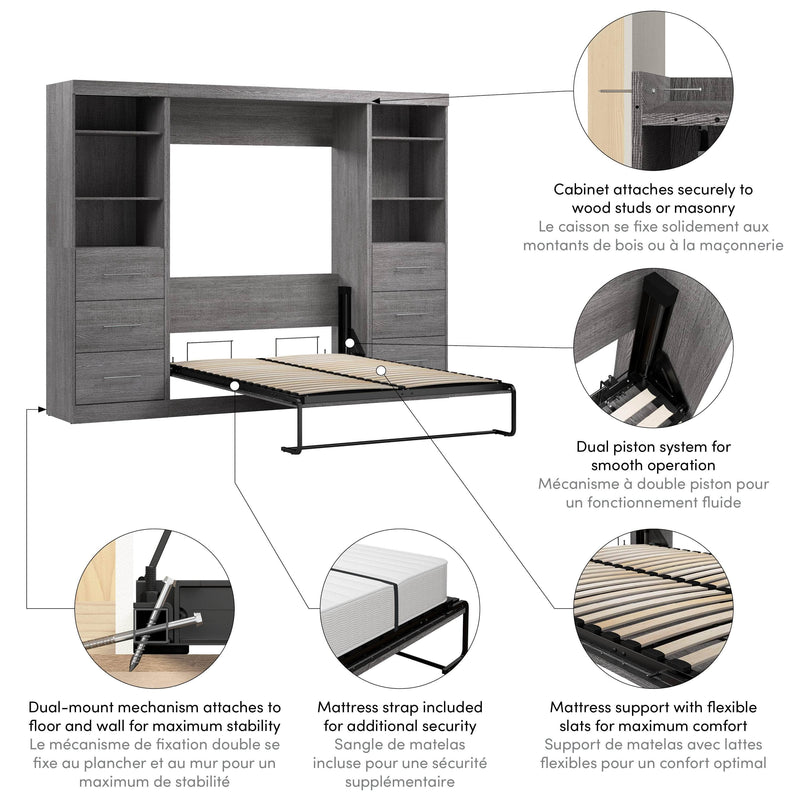 Cabinet attaches securely to wood studs or masonry
Le caisson se fixe solidement aux montants de bois ou à la maçonnerie

Dual piston system for smooth operation
Mécanisme à double piston pour un fonctionnement fluide

Dual-mount mechanism attaches to floor and wall for maximum stability
Le mécanisme de fixation double se fixe au plancher et au mur pour un maximum de stabilité

Mattress strap included for additional security
Sangle de matelas incluse pour une sécurité supplémentaire

Mattress support with flexible slats for maximum comfort
Support de matelas avec lattes flexibles pour un confort optimal