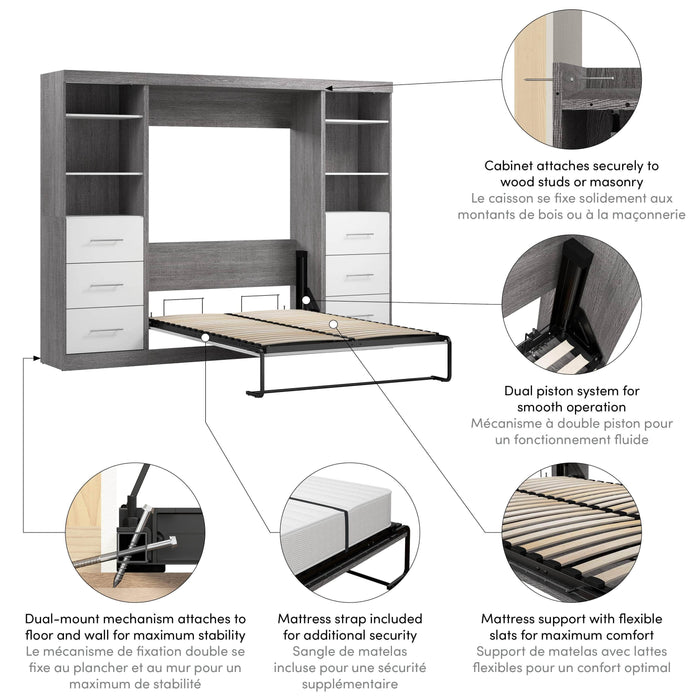 Cabinet attaches securely to wood studs or masonry
Le caisson se fixe solidement aux montants de bois ou à la maçonnerie

Dual piston system for smooth operation
Mécanisme à double piston pour un fonctionnement fluide

Dual-mount mechanism attaches to floor and wall for maximum stability
Le mécanisme de fixation double se fixe au plancher et au mur pour un maximum de stabilité

Mattress strap included for additional security
Sangle de matelas incluse pour une sécurité supplémentaire

Mattress support with flexible slats for maximum comfort
Support de matelas avec lattes flexibles pour un confort optimal