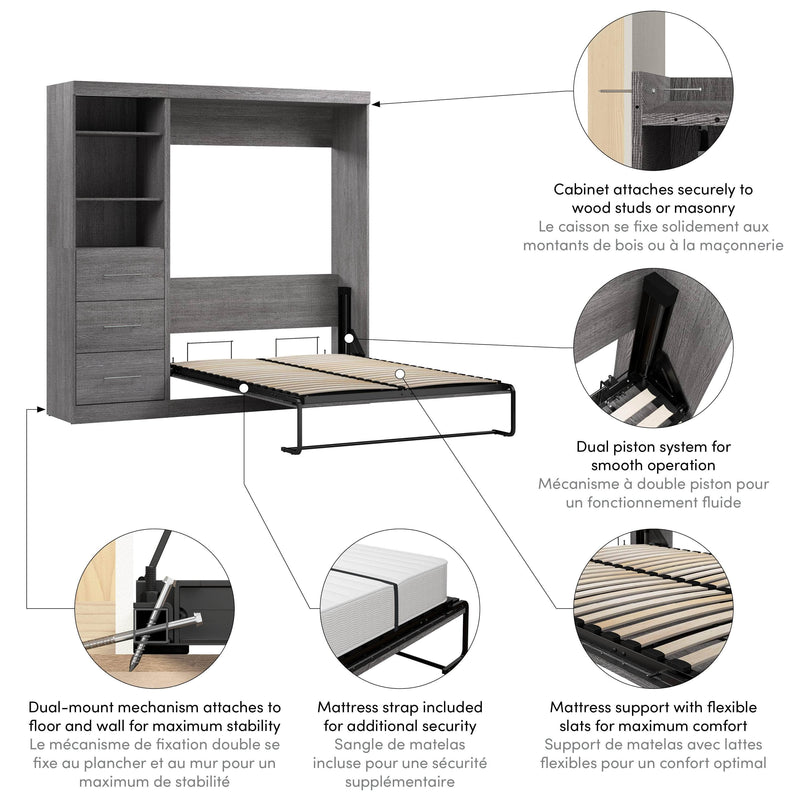 Cabinet attaches securely to wood studs or masonry
Le caisson se fixe solidement aux montants de bois ou à la maçonnerie

Dual piston system for smooth operation
Mécanisme à double piston pour un fonctionnement fluide

Dual-mount mechanism attaches to floor and wall for maximum stability
Le mécanisme de fixation double se fixe au plancher et au mur pour un maximum de stabilité

Mattress strap included for additional security
Sangle de matelas incluse pour une sécurité supplémentaire

Mattress support with flexible slats for maximum comfort
Support de matelas avec lattes flexibles pour un confort optimal