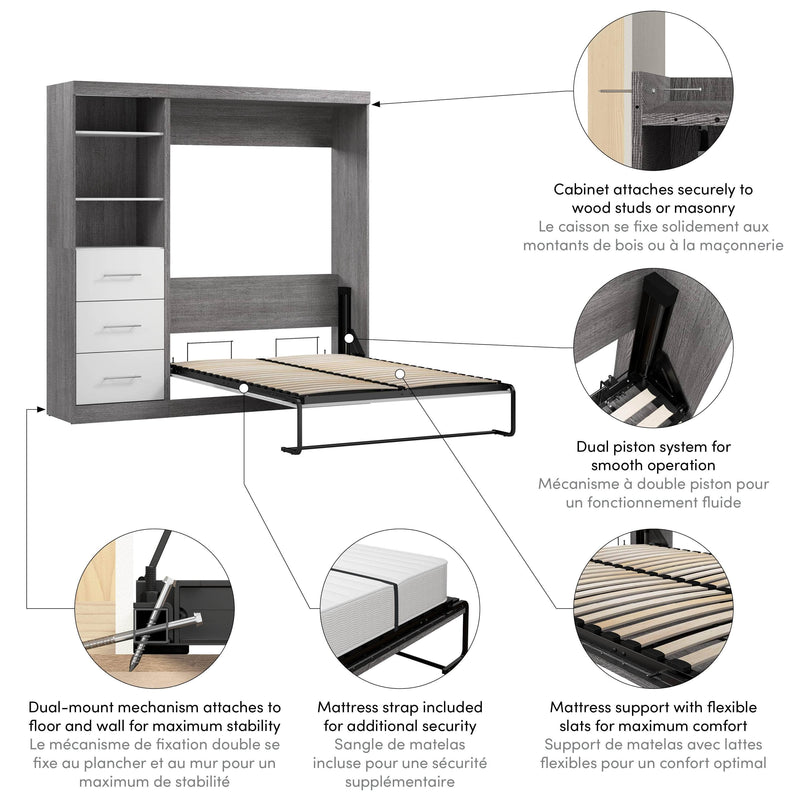 Cabinet attaches securely to wood studs or masonry
Le caisson se fixe solidement aux montants de bois ou à la maçonnerie

Dual piston system for smooth operation
Mécanisme à double piston pour un fonctionnement fluide

Dual-mount mechanism attaches to floor and wall for maximum stability
Le mécanisme de fixation double se fixe au plancher et au mur pour un maximum de stabilité

Mattress strap included for additional security
Sangle de matelas incluse pour une sécurité supplémentaire

Mattress support with flexible slats for maximum comfort
Support de matelas avec lattes flexibles pour un confort optimal