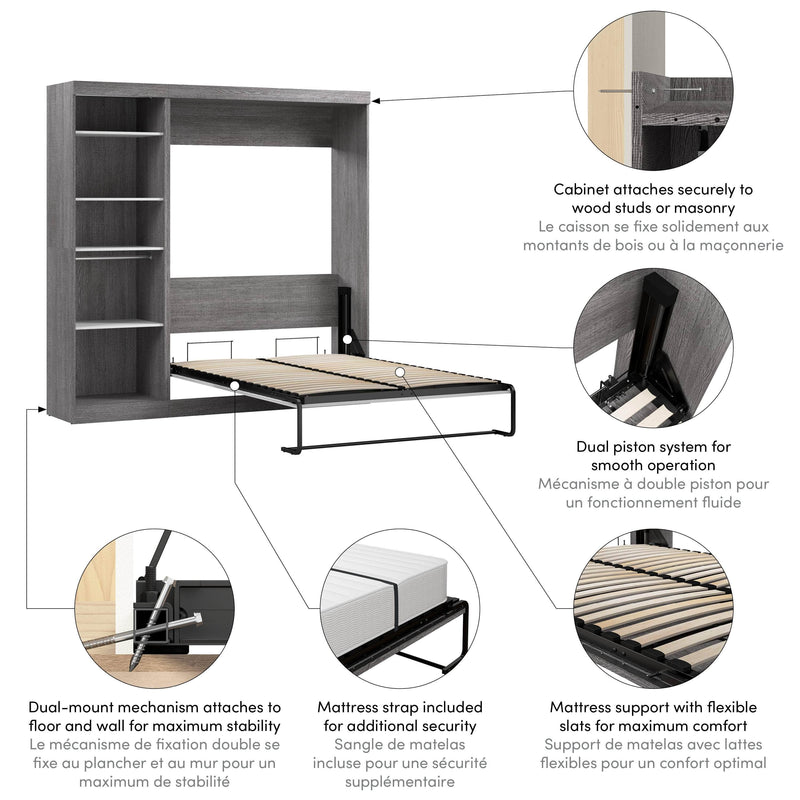 Cabinet attaches securely to wood studs or masonry
Le caisson se fixe solidement aux montants de bois ou à la maçonnerie

Dual piston system for smooth operation
Mécanisme à double piston pour un fonctionnement fluide

Dual-mount mechanism attaches to floor and wall for maximum stability
Le mécanisme de fixation double se fixe au plancher et au mur pour un maximum de stabilité

Mattress strap included for additional security
Sangle de matelas incluse pour une sécurité supplémentaire

Mattress support with flexible slats for maximum comfort
Support de matelas avec lattes flexibles pour un confort optimal