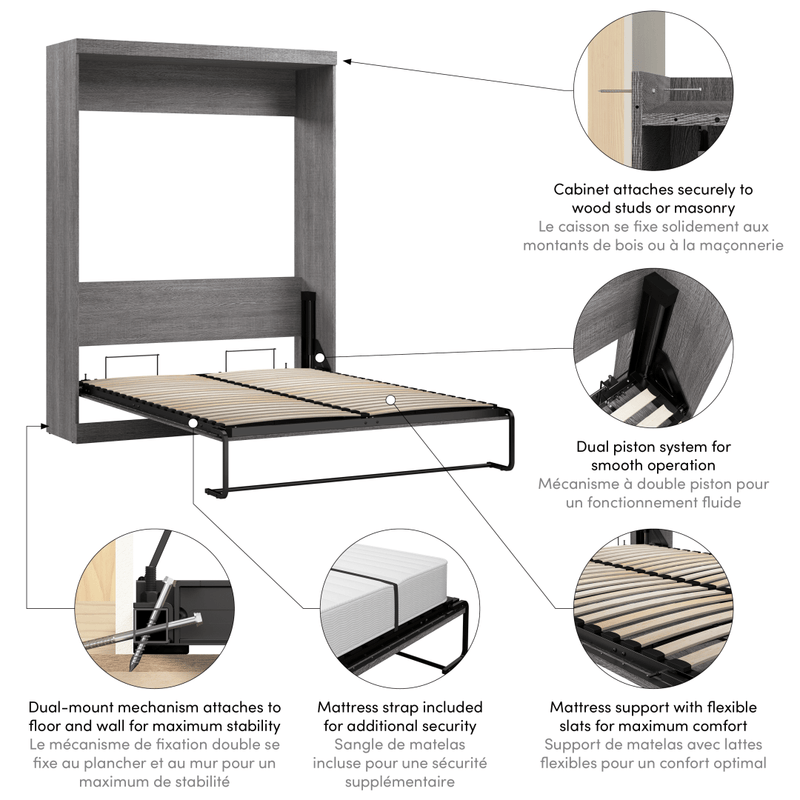 Cabinet attaches securely to wood studs or masonry
Le caisson se fixe solidement aux montants de bois ou à la maçonnerie

Dual piston system for smooth operation
Mécanisme à double piston pour un fonctionnement fluide

Dual-mount mechanism attaches to floor and wall for maximum stability
Le mécanisme de fixation double se fixe au plancher et au mur pour un maximum de stabilité

Mattress strap included for additional security
Sangle de matelas incluse pour une sécurité supplémentaire

Mattress support with flexible slats for maximum comfort
Support de matelas avec lattes flexibles pour un confort optimal