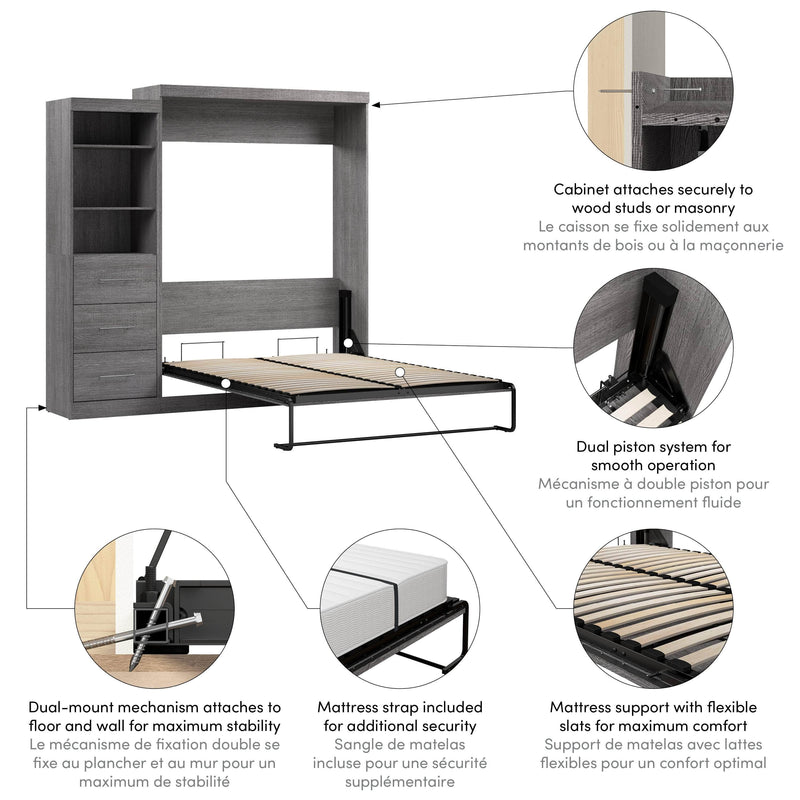 Cabinet attaches securely to wood studs or masonry
Le caisson se fixe solidement aux montants de bois ou à la maçonnerie

Dual piston system for smooth operation
Mécanisme à double piston pour un fonctionnement fluide

Dual-mount mechanism attaches to floor and wall for maximum stability
Le mécanisme de fixation double se fixe au plancher et au mur pour un maximum de stabilité

Mattress strap included for additional security
Sangle de matelas incluse pour une sécurité supplémentaire

Mattress support with flexible slats for maximum comfort
Support de matelas avec lattes flexibles pour un confort optimal