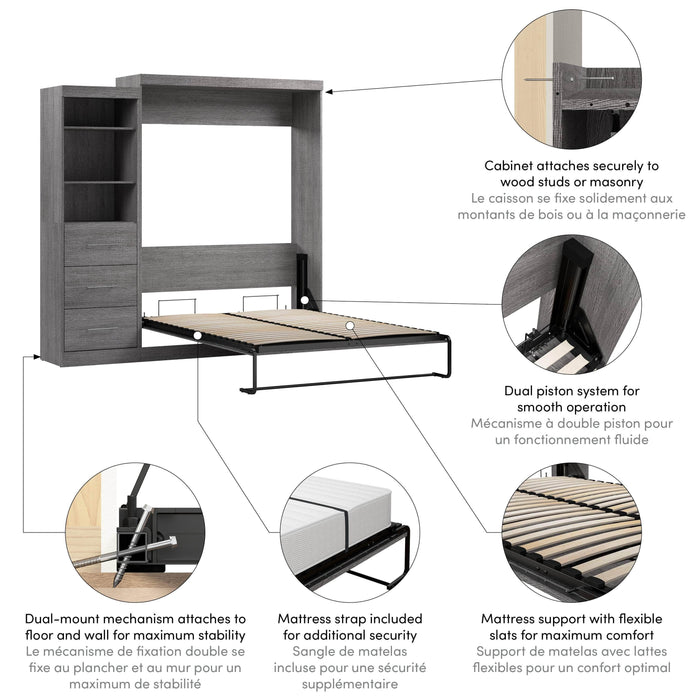 Cabinet attaches securely to wood studs or masonry
Le caisson se fixe solidement aux montants de bois ou à la maçonnerie

Dual piston system for smooth operation
Mécanisme à double piston pour un fonctionnement fluide

Dual-mount mechanism attaches to floor and wall for maximum stability
Le mécanisme de fixation double se fixe au plancher et au mur pour un maximum de stabilité

Mattress strap included for additional security
Sangle de matelas incluse pour une sécurité supplémentaire

Mattress support with flexible slats for maximum comfort
Support de matelas avec lattes flexibles pour un confort optimal