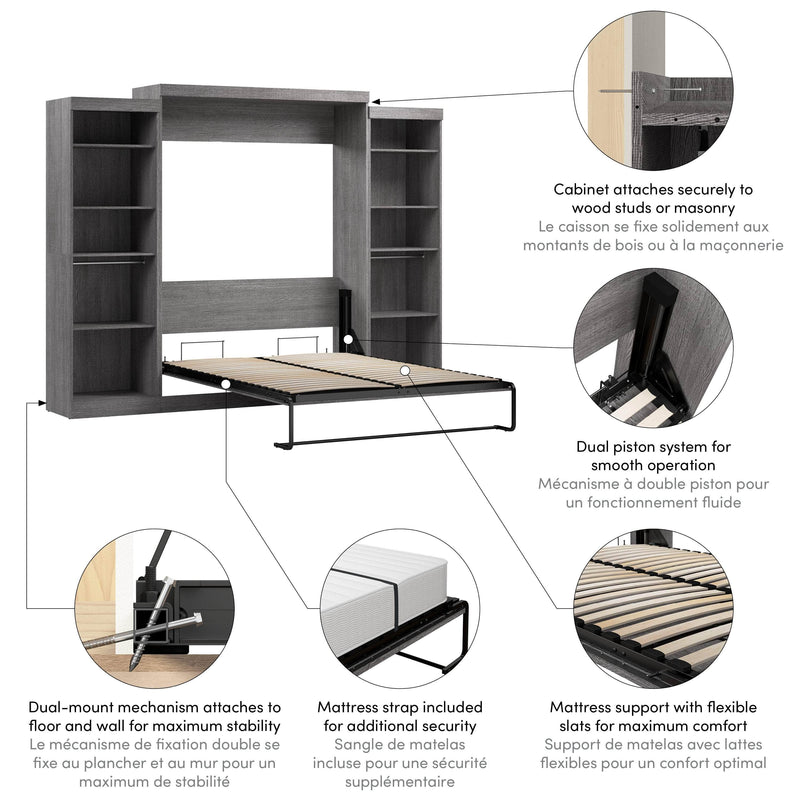 Cabinet attaches securely to wood studs or masonry
Le caisson se fixe solidement aux montants de bois ou à la maçonnerie

Dual piston system for smooth operation
Mécanisme à double piston pour un fonctionnement fluide

Dual-mount mechanism attaches to floor and wall for maximum stability
Le mécanisme de fixation double se fixe au plancher et au mur pour un maximum de stabilité

Mattress strap included for additional security
Sangle de matelas incluse pour une sécurité supplémentaire

Mattress support with flexible slats for maximum comfort
Support de matelas avec lattes flexibles pour un confort optimal