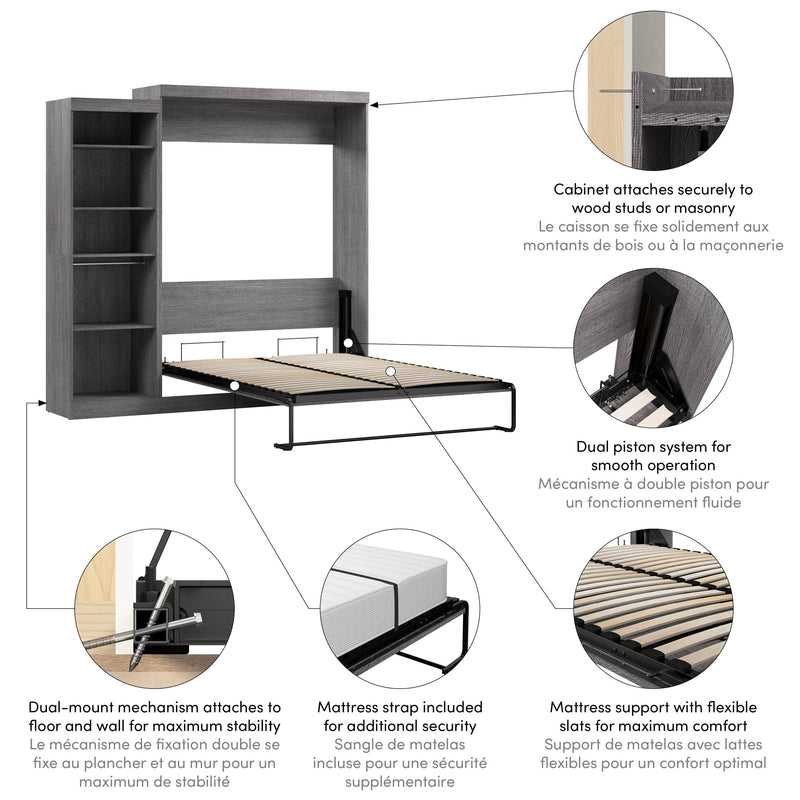 Cabinet attaches securely to wood studs or masonry
Le caisson se fixe solidement aux montants de bois ou à la maçonnerie

Dual piston system for smooth operation
Mécanisme à double piston pour un fonctionnement fluide

Dual-mount mechanism attaches to floor and wall for maximum stability
Le mécanisme de fixation double se fixe au plancher et au mur pour un maximum de stabilité

Mattress strap included for additional security
Sangle de matelas incluse pour une sécurité supplémentaire

Mattress support with flexible slats for maximum comfort
Support de matelas avec lattes flexibles pour un confort optimal