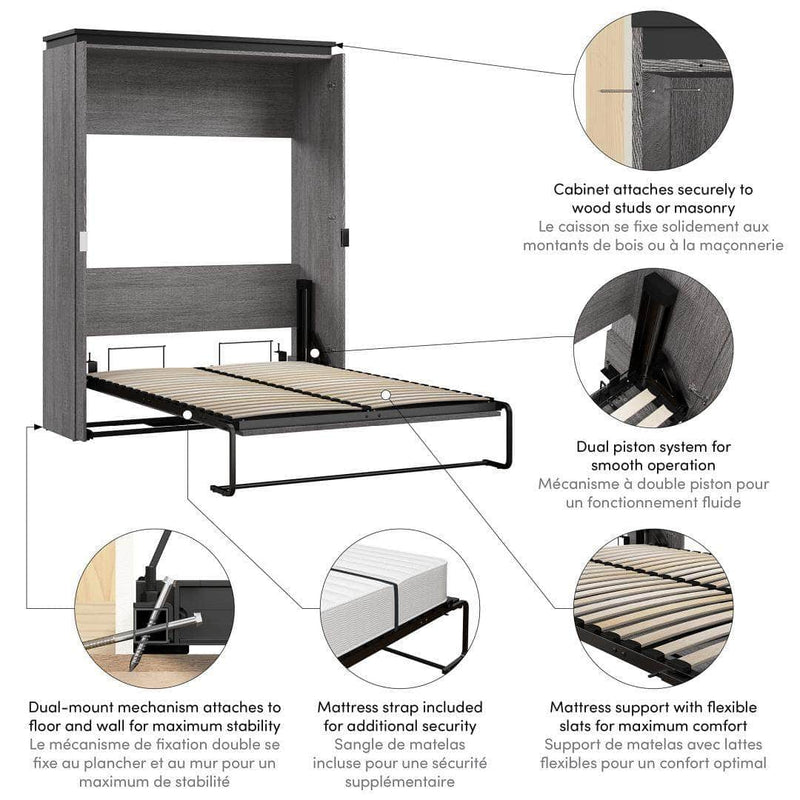 Cabinet attaches securely to wood studs or masonry
Le caisson se fixe solidement aux montants de bois ou à la maçonnerie

Dual piston system for smooth operation
Mécanisme à double piston pour un fonctionnement fluide

Dual-mount mechanism attaches to floor and wall for maximum stability
Le mécanisme de fixation double se fixe au plancher et au mur pour un maximum de stabilité

Mattress strap included for additional security
Sangle de matelas incluse pour une sécurité supplémentaire

Mattress support with flexible slats for maximum comfort
Support de matelas avec lattes flexibles pour un confort optimal