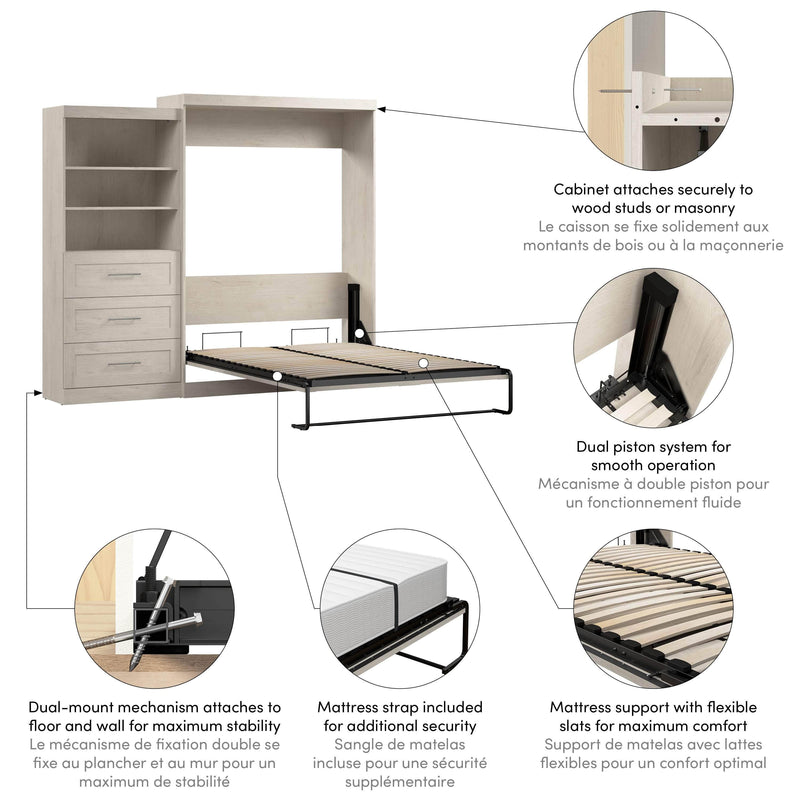 Cabinet attaches securely to wood studs or masonry
Le caisson se fixe solidement aux montants de bois ou à la maçonnerie

Dual piston system for smooth operation
Mécanisme à double piston pour un fonctionnement fluide

Dual-mount mechanism attaches to floor and wall for maximum stability
Le mécanisme de fixation double se fixe au plancher et au mur pour un maximum de stabilité

Mattress strap included for additional security
Sangle de matelas incluse pour une sécurité supplémentaire

Mattress support with flexible slats for maximum comfort
Support de matelas avec lattes flexibles pour un confort optimal