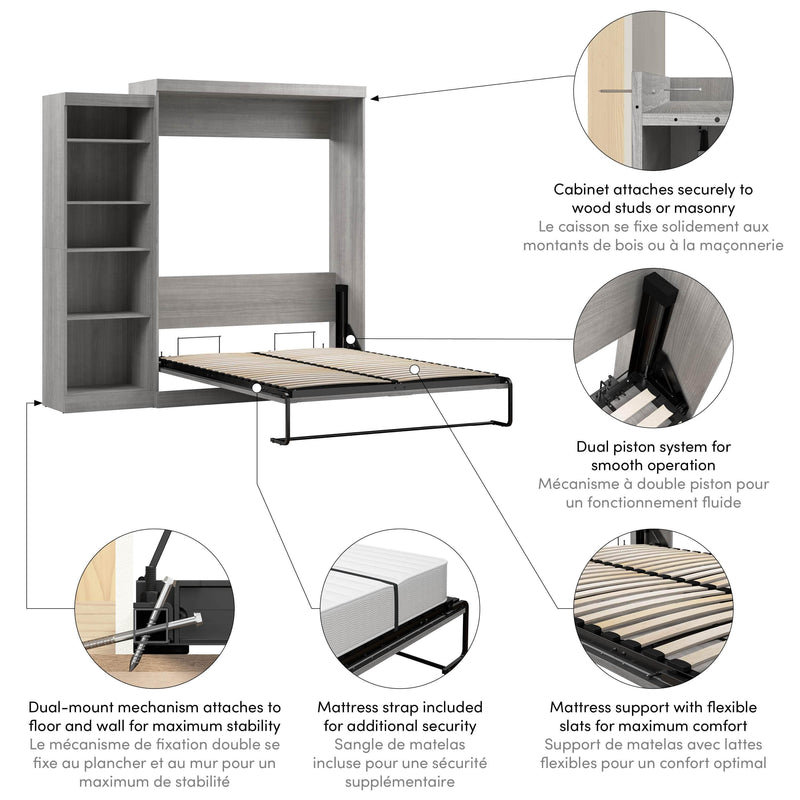 Cabinet attaches securely to wood studs or masonry
Le caisson se fixe solidement aux montants de bois ou à la maçonnerie

Dual piston system for smooth operation
Mécanisme à double piston pour un fonctionnement fluide

Dual-mount mechanism attaches to floor and wall for maximum stability
Le mécanisme de fixation double se fixe au plancher et au mur pour un maximum de stabilité

Mattress strap included for additional security
Sangle de matelas incluse pour une sécurité supplémentaire

Mattress support with flexible slats for maximum comfort
Support de matelas avec lattes flexibles pour un confort optimal