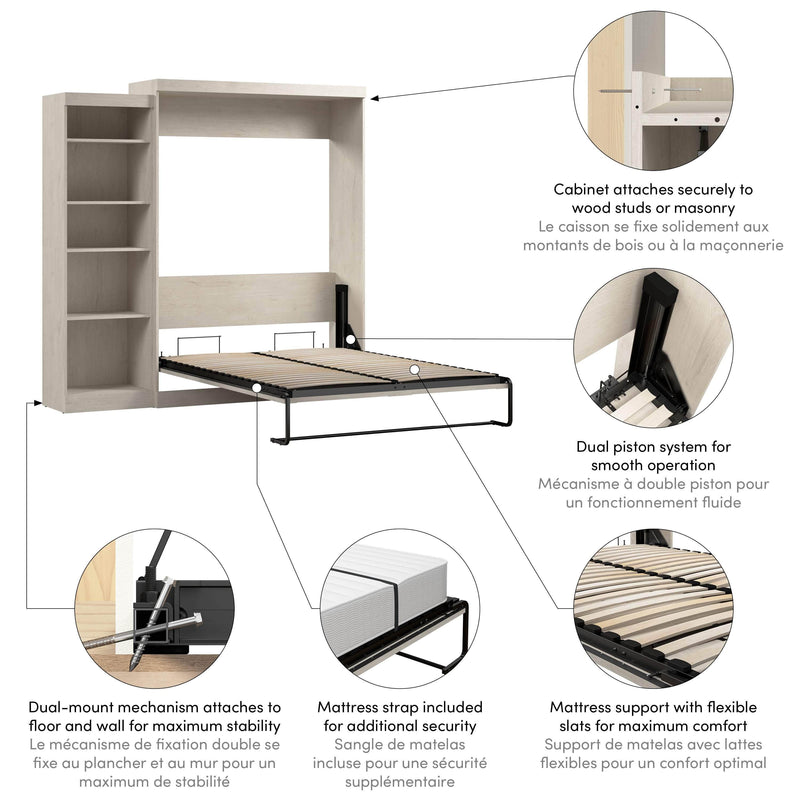 Cabinet attaches securely to wood studs or masonry
Le caisson se fixe solidement aux montants de bois ou à la maçonnerie

Dual piston system for smooth operation
Mécanisme à double piston pour un fonctionnement fluide

Dual-mount mechanism attaches to floor and wall for maximum stability
Le mécanisme de fixation double se fixe au plancher et au mur pour un maximum de stabilité

Mattress strap included for additional security
Sangle de matelas incluse pour une sécurité supplémentaire

Mattress support with flexible slats for maximum comfort
Support de matelas avec lattes flexibles pour un confort optimal