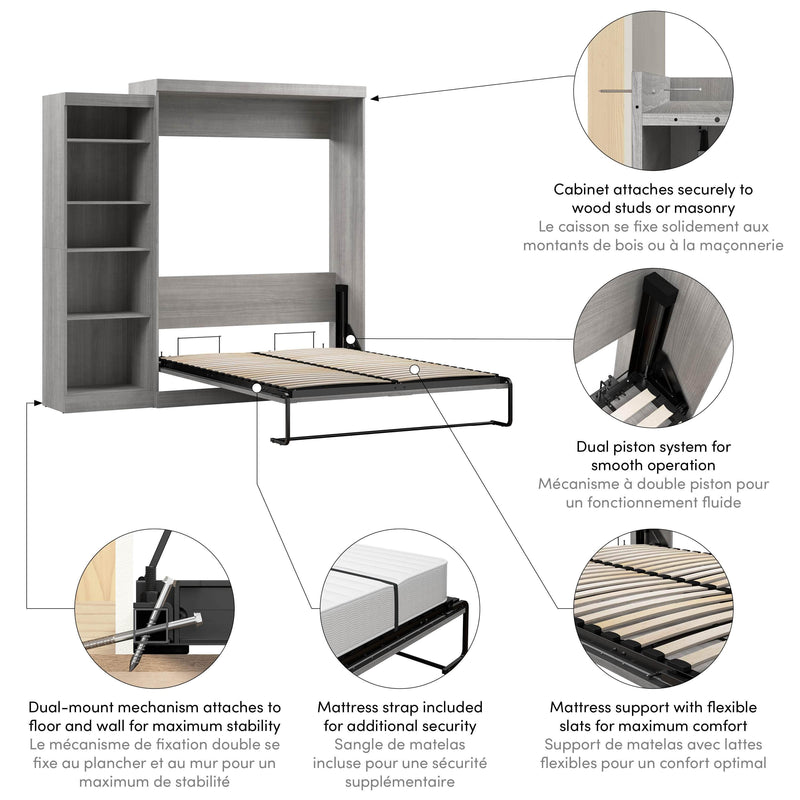 Cabinet attaches securely to wood studs or masonry
Le caisson se fixe solidement aux montants de bois ou à la maçonnerie

Dual piston system for smooth operation
Mécanisme à double piston pour un fonctionnement fluide

Dual-mount mechanism attaches to floor and wall for maximum stability
Le mécanisme de fixation double se fixe au plancher et au mur pour un maximum de stabilité

Mattress strap included for additional security
Sangle de matelas incluse pour une sécurité supplémentaire

Mattress support with flexible slats for maximum comfort
Support de matelas avec lattes flexibles pour un confort optimal