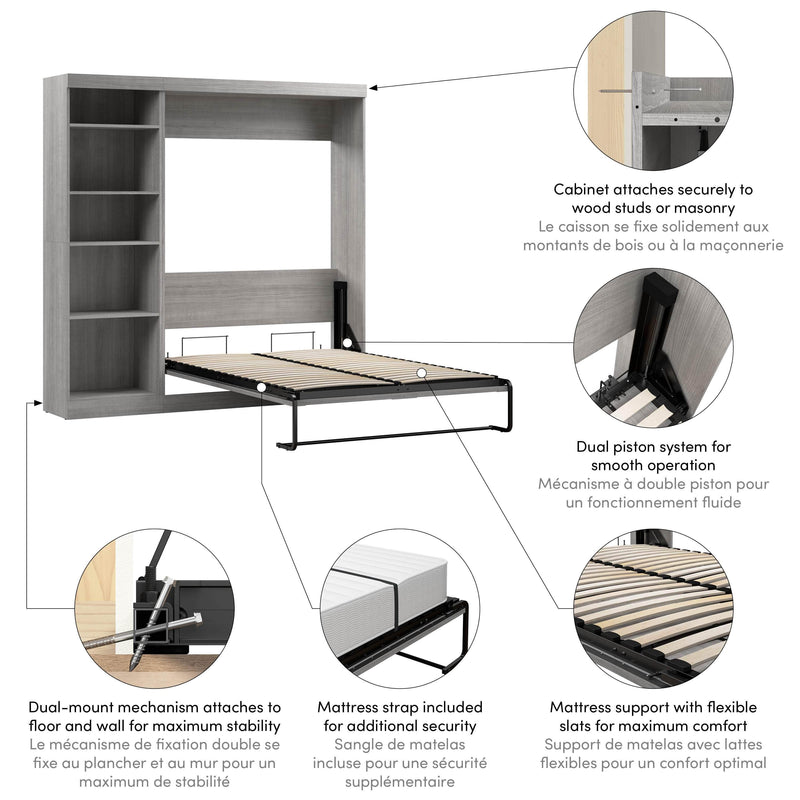 Cabinet attaches securely to wood studs or masonry
Le caisson se fixe solidement aux montants de bois ou à la maçonnerie

Dual piston system for smooth operation
Mécanisme à double piston pour un fonctionnement fluide

Dual-mount mechanism attaches to floor and wall for maximum stability
Le mécanisme de fixation double se fixe au plancher et au mur pour un maximum de stabilité

Mattress strap included for additional security
Sangle de matelas incluse pour une sécurité supplémentaire

Mattress support with flexible slats for maximum comfort
Support de matelas avec lattes flexibles pour un confort optimal