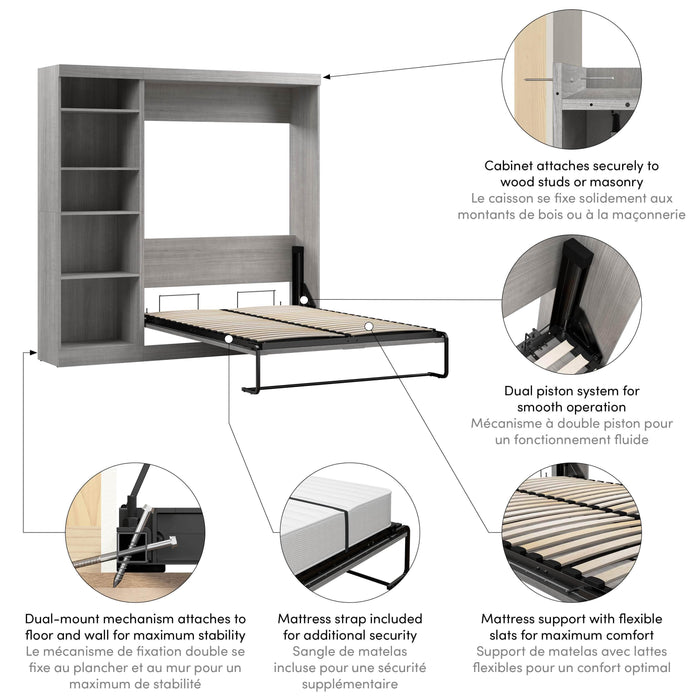 Cabinet attaches securely to wood studs or masonry
Le caisson se fixe solidement aux montants de bois ou à la maçonnerie

Dual piston system for smooth operation
Mécanisme à double piston pour un fonctionnement fluide

Dual-mount mechanism attaches to floor and wall for maximum stability
Le mécanisme de fixation double se fixe au plancher et au mur pour un maximum de stabilité

Mattress strap included for additional security
Sangle de matelas incluse pour une sécurité supplémentaire

Mattress support with flexible slats for maximum comfort
Support de matelas avec lattes flexibles pour un confort optimal