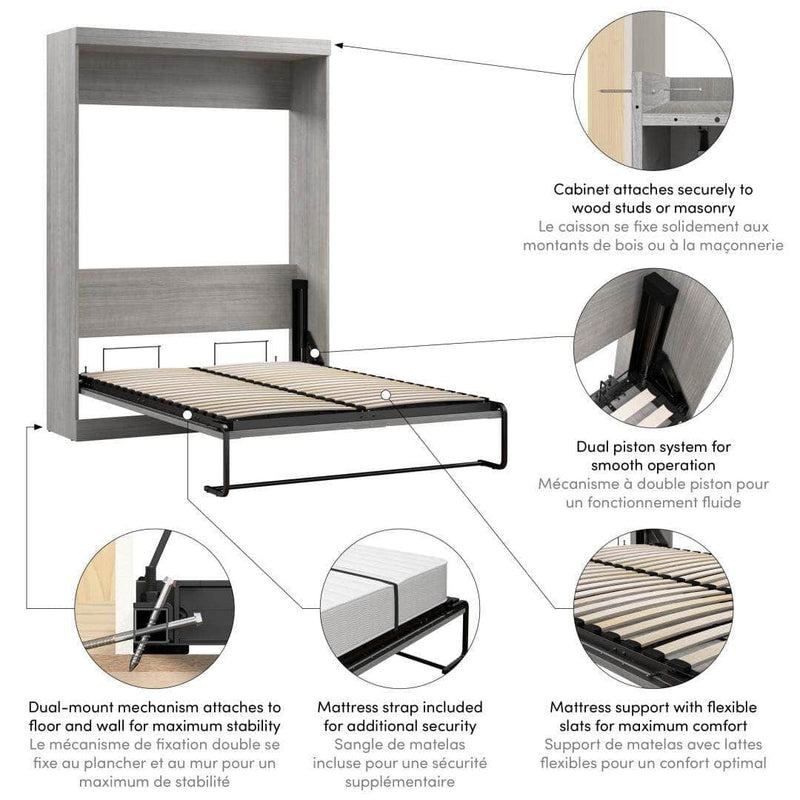 Cabinet attaches securely to wood studs or masonry
Le caisson se fixe solidement aux montants de bois ou à la maçonnerie

Dual piston system for smooth operation
Mécanisme à double piston pour un fonctionnement fluide

Dual-mount mechanism attaches to floor and wall for maximum stability
Le mécanisme de fixation double se fixe au plancher et au mur pour un maximum de stabilité

Mattress strap included for additional security
Sangle de matelas incluse pour une sécurité supplémentaire

Mattress support with flexible slats for maximum comfort
Support de matelas avec lattes flexibles pour un confort optimal