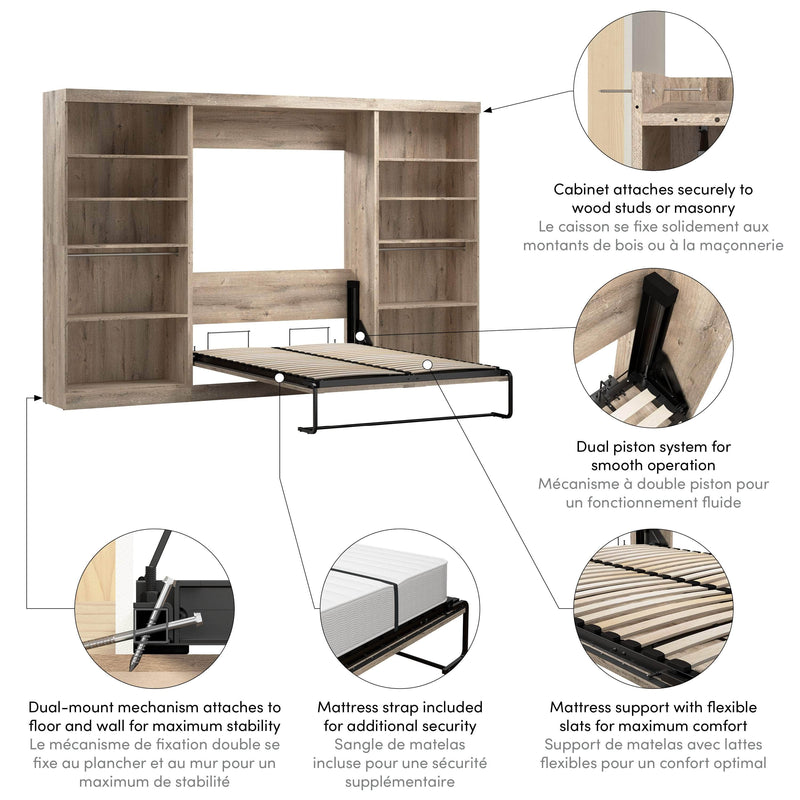 Cabinet attaches securely to wood studs or masonry
Le caisson se fixe solidement aux montants de bois ou à la maçonnerie

Dual piston system for smooth operation
Mécanisme à double piston pour un fonctionnement fluide

Dual-mount mechanism attaches to floor and wall for maximum stability
Le mécanisme de fixation double se fixe au plancher et au mur pour un maximum de stabilité

Mattress strap included for additional security
Sangle de matelas incluse pour une sécurité supplémentaire

Mattress support with flexible slats for maximum comfort
Support de matelas avec lattes flexibles pour un confort optimal