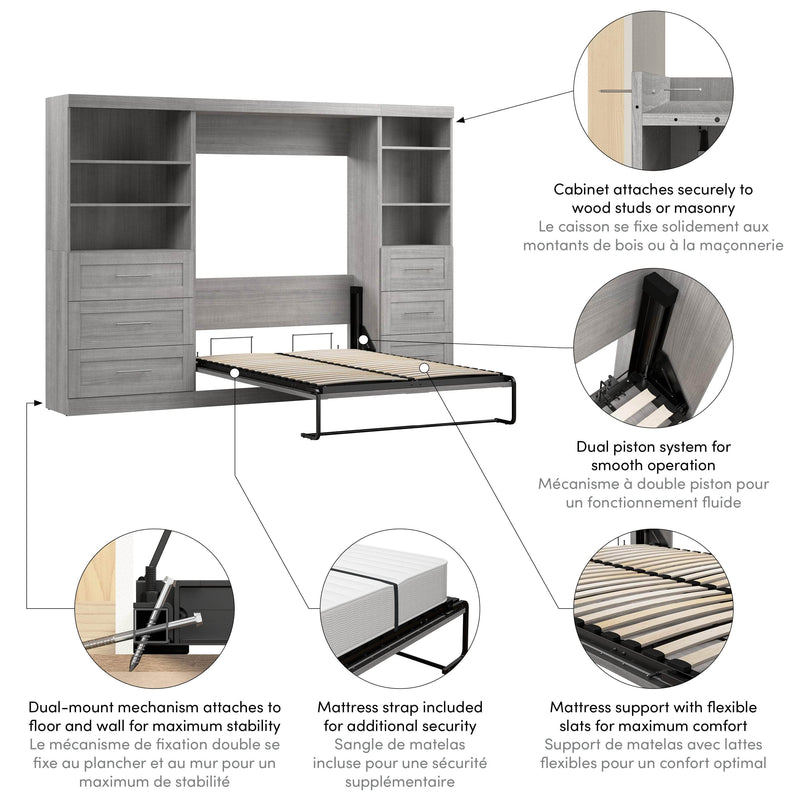 Cabinet attaches securely to wood studs or masonry
Le caisson se fixe solidement aux montants de bois ou à la maçonnerie

Dual piston system for smooth operation
Mécanisme à double piston pour un fonctionnement fluide

Dual-mount mechanism attaches to floor and wall for maximum stability
Le mécanisme de fixation double se fixe au plancher et au mur pour un maximum de stabilité

Mattress strap included for additional security
Sangle de matelas incluse pour une sécurité supplémentaire

Mattress support with flexible slats for maximum comfort
Support de matelas avec lattes flexibles pour un confort optimal