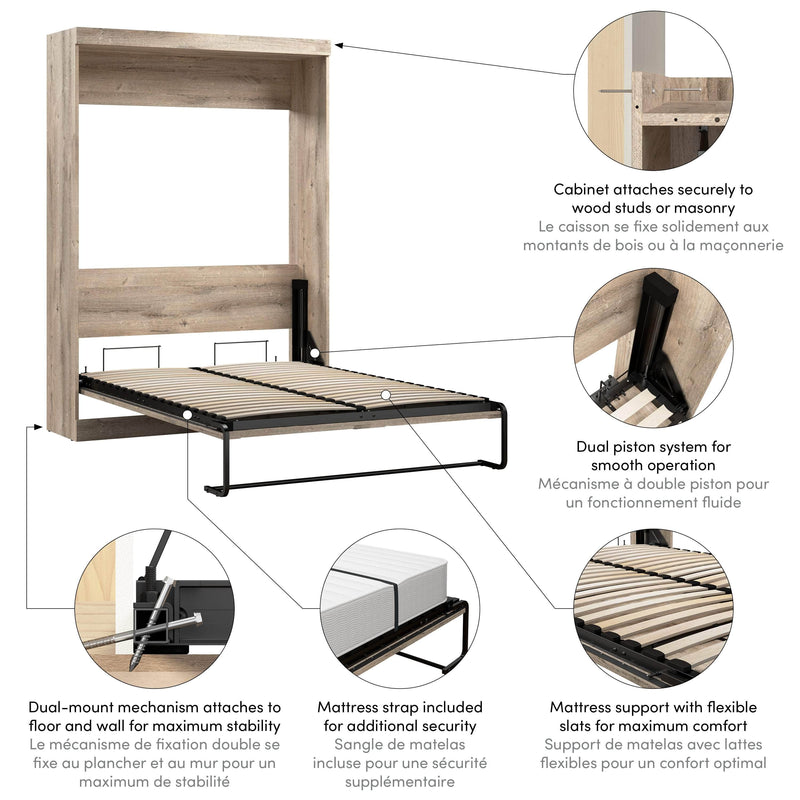 Cabinet attaches securely to wood studs or masonry
Le caisson se fixe solidement aux montants de bois ou à la maçonnerie

Dual piston system for smooth operation
Mécanisme à double piston pour un fonctionnement fluide

Dual-mount mechanism attaches to floor and wall for maximum stability
Le mécanisme de fixation double se fixe au plancher et au mur pour un maximum de stabilité

Mattress strap included for additional security
Sangle de matelas incluse pour une sécurité supplémentaire

Mattress support with flexible slats for maximum comfort
Support de matelas avec lattes flexibles pour un confort optimal